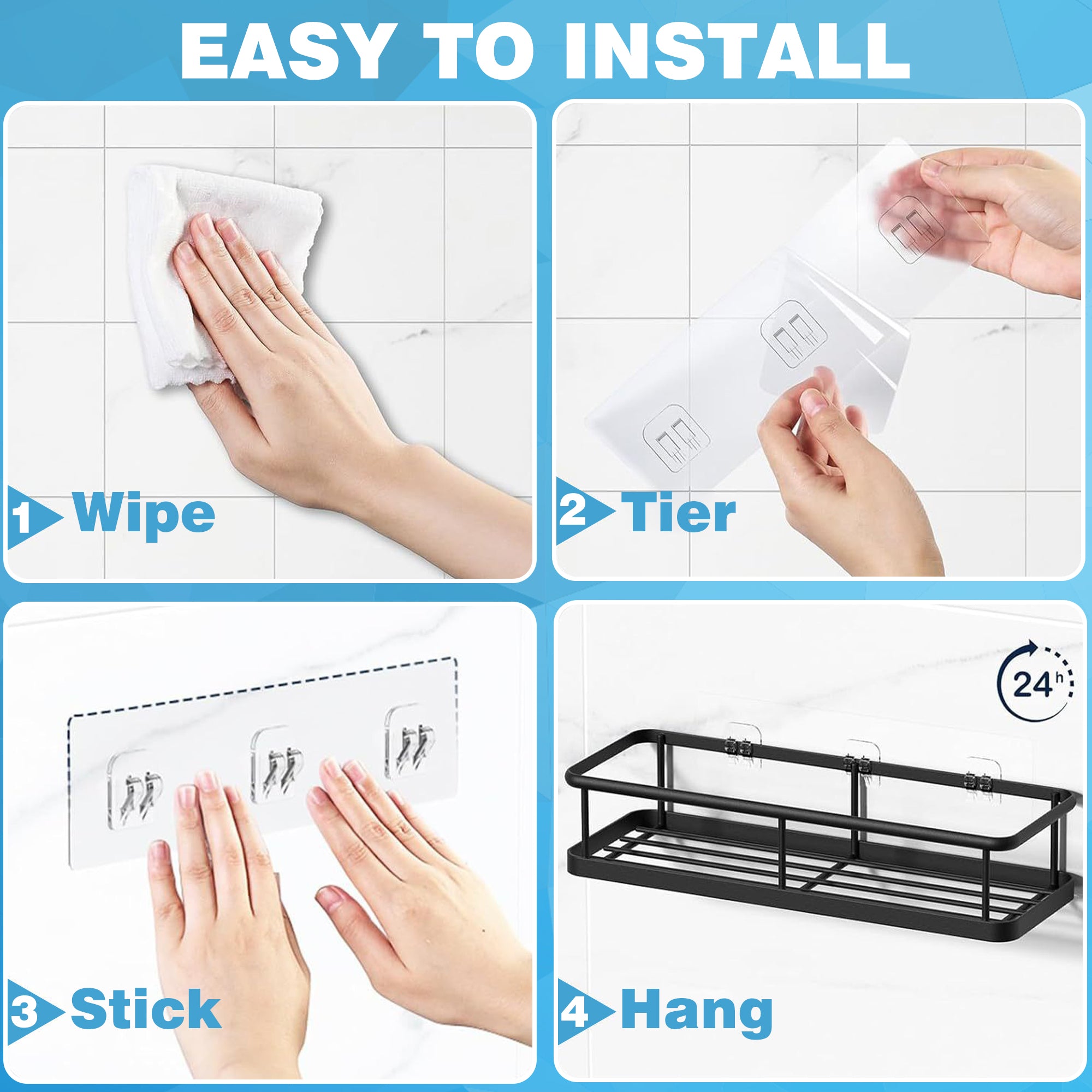 EASY TO INSTALL

1 Wipe

2 Tier

3 Stick

24h

4 Hang