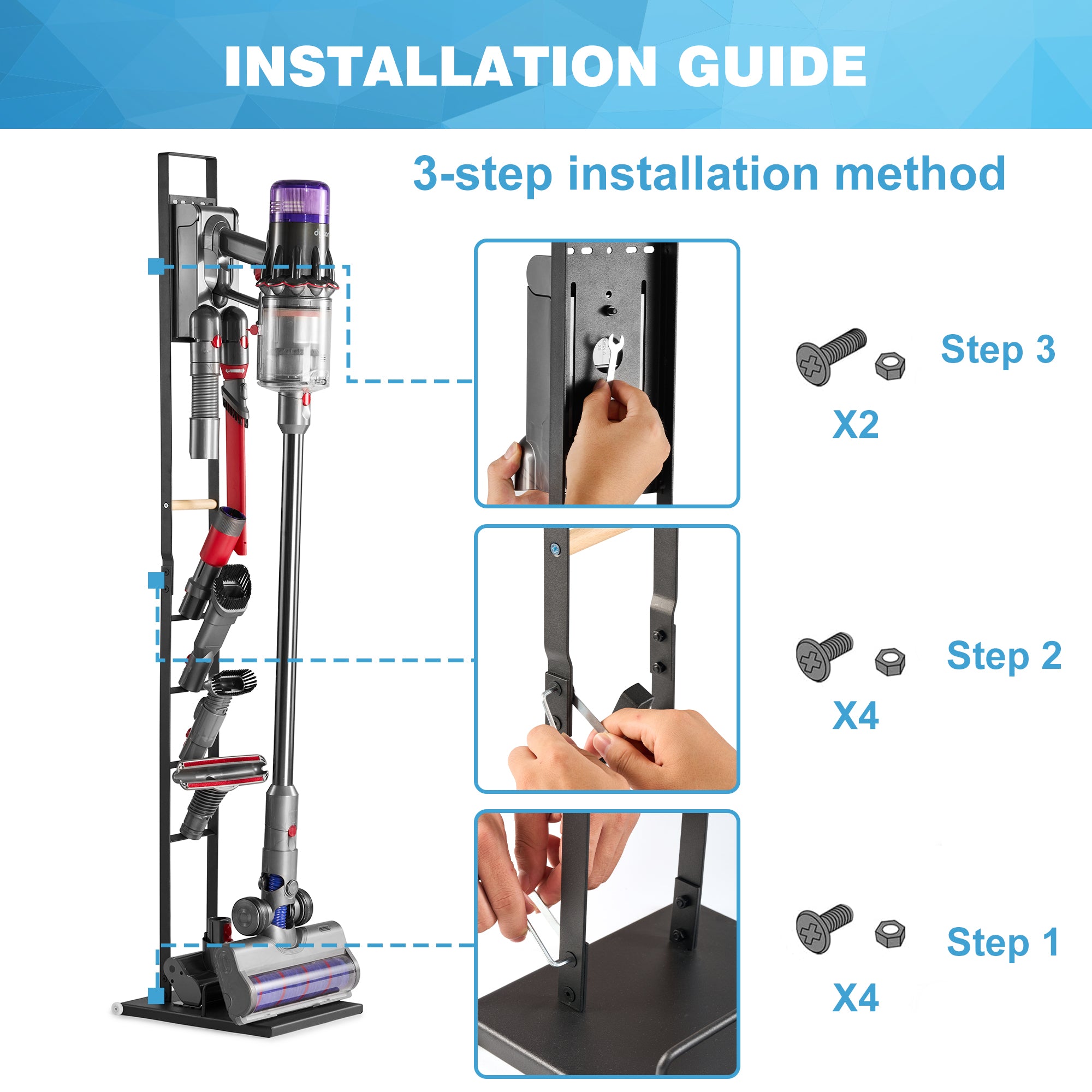 INSTALLATION GUIDE

3-step installation method

Step 3

X2

Step 2

X4

Step 1

X4