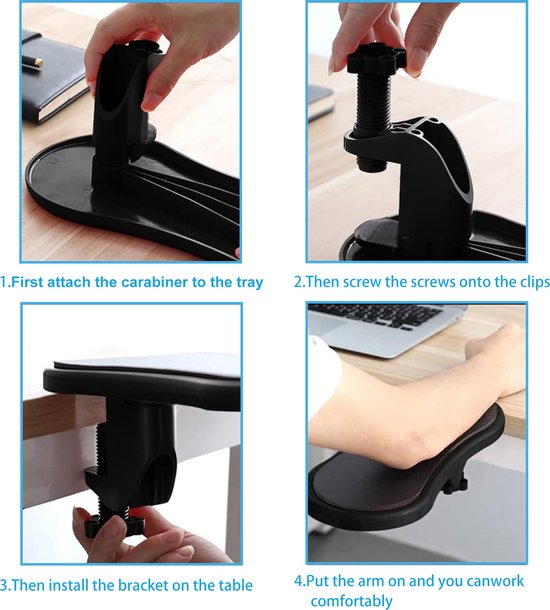 1.First attach the carabiner to the tray

2.Then screw the screws onto the clips

3.Then install the bracket on the table

4.Put the arm on and you canwork comfortably