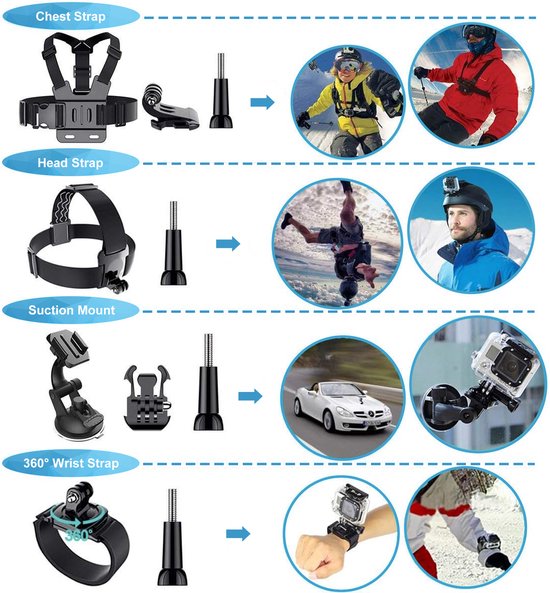 Chest Strap

Head Strap

Suction Mount

360° Wrist Strap

360°