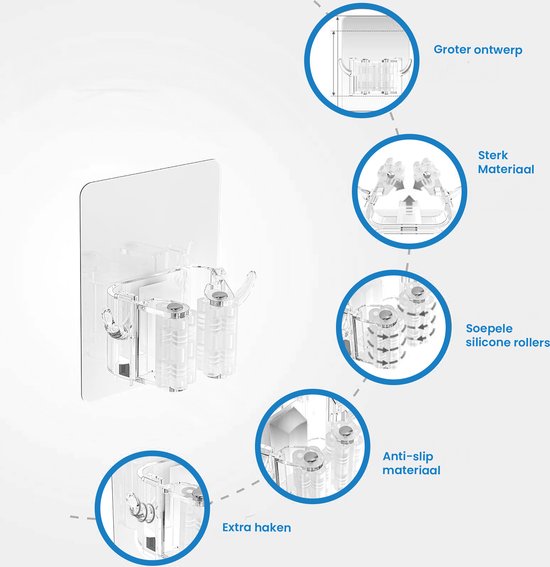 Groter ontwerp

Sterk Materiaal

Soepele silicone rollers

Anti-slip materiaal

Extra haken