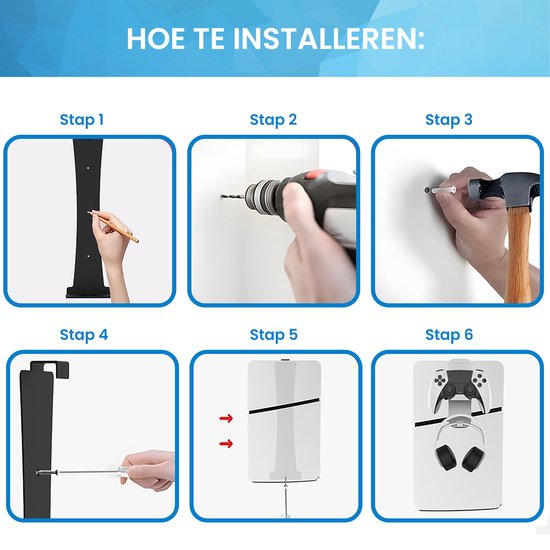 HOE TE INSTALLEREN:

Stap 1

Stap 2

Stap 3

Stap 4

Stap 5

Stap 6