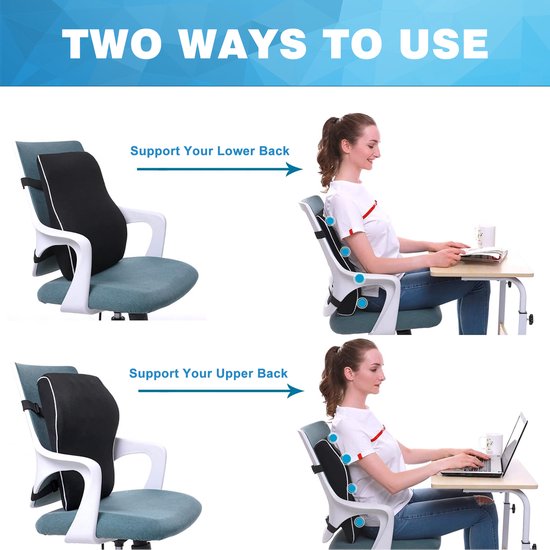 TWO WAYS TO USE

Support Your Lower Back

Support Your Upper Back