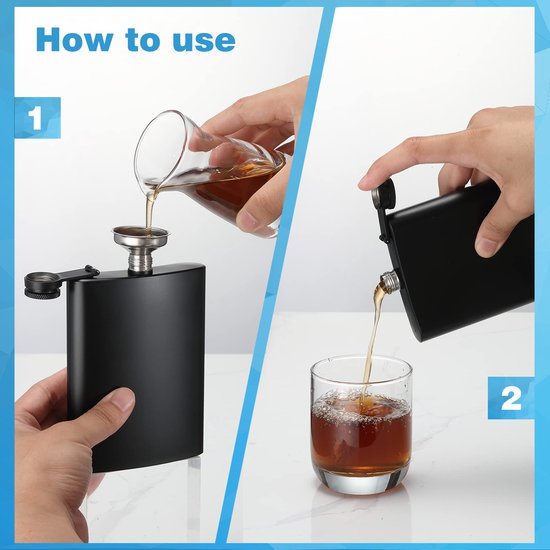 How to use

1

2