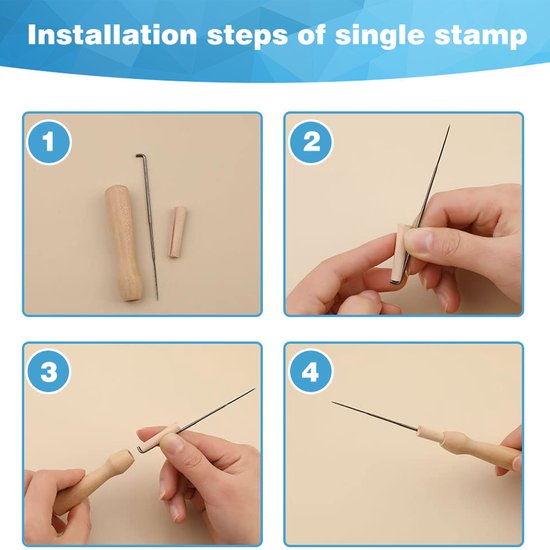 Installation steps of single stamp

1

2

3

4