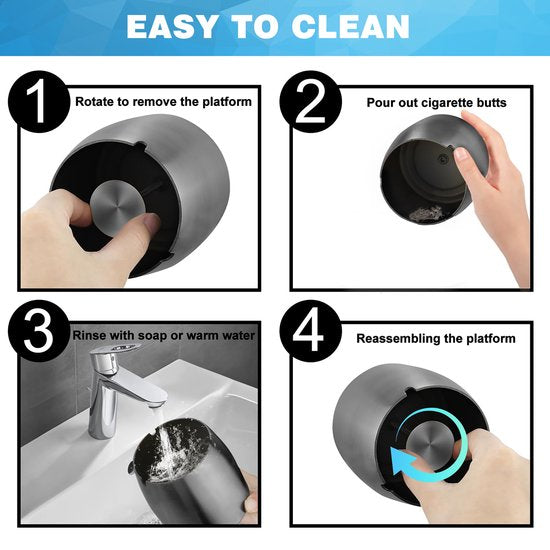 EASY TO CLEAN

1 Rotate to remove the platform

2 Pour out cigarette butts

3 Rinse with soap or warm water

4 Reassembling the platform