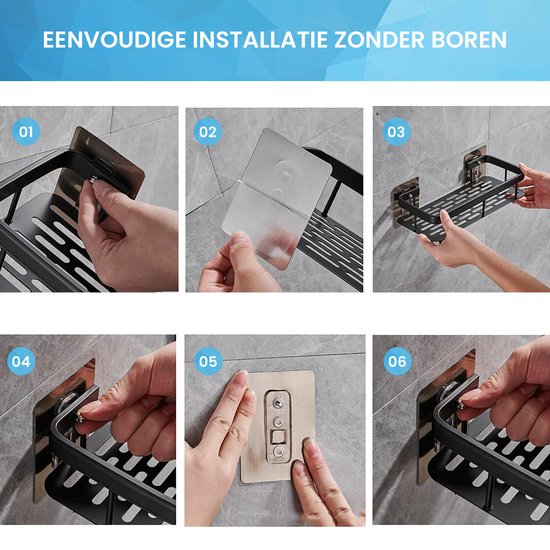 EENVOUDIGE INSTALLATIE ZONDER BOREN

01

02

03

04

05

06