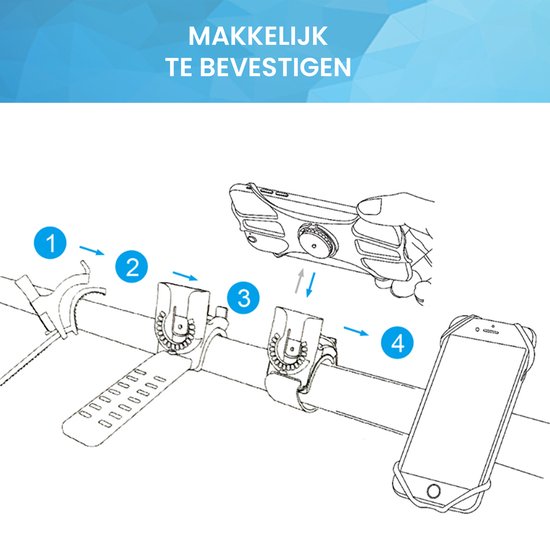 MAKKELIJK
TE BEVESTIGEN

1

2

3

4