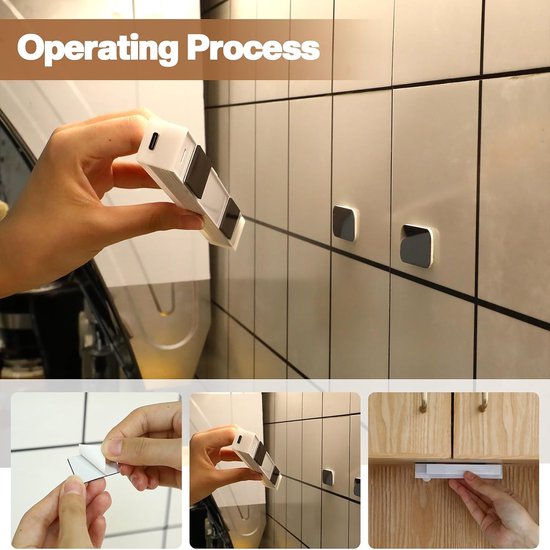 Operating Process