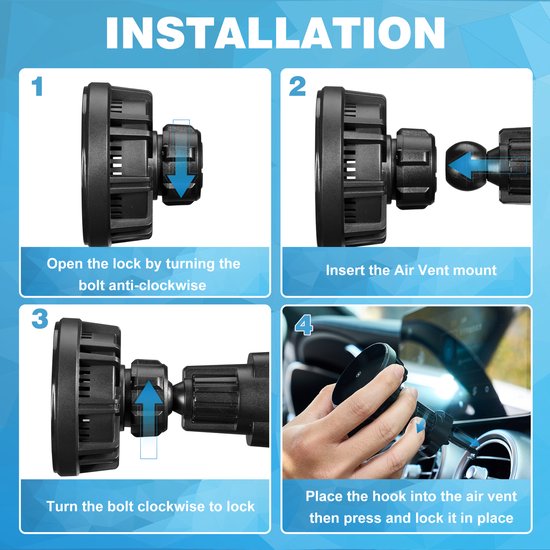 INSTALLATION

1

Open the lock by turning the bolt anti-clockwise

2

Insert the Air Vent mount

3

Turn the bolt clockwise to lock

4

Place the hook into the air vent then press and lock it in place