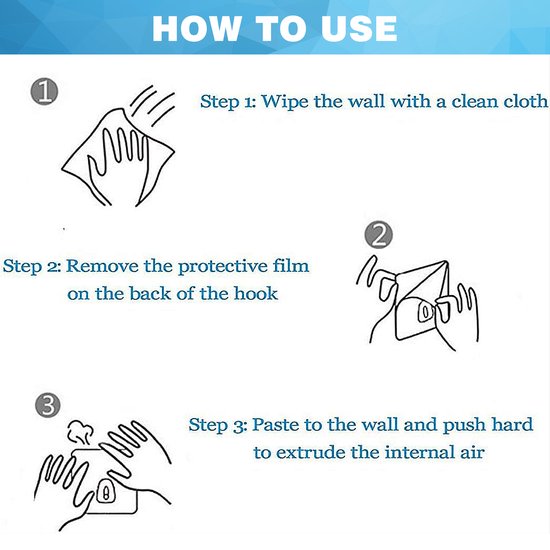 HOW TO USE

1

Step 1: Wipe the wall with a clean cloth

2

Step 2: Remove the protective film on the back of the hook

3

Step 3: Paste to the wall and push hard to extrude the internal air