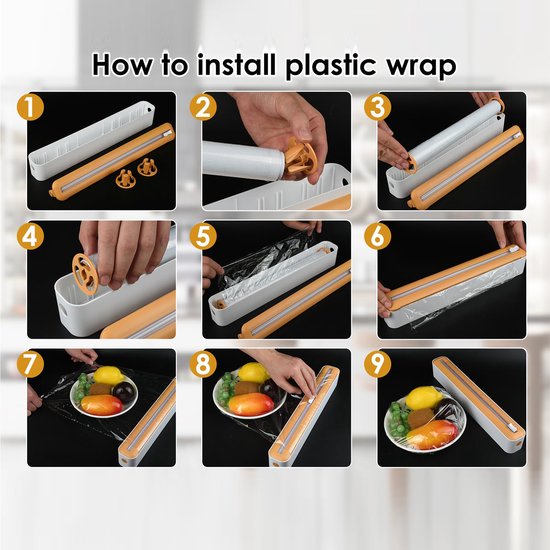 How to install plastic wrap

1

2

3

4

5

6

7

8

9