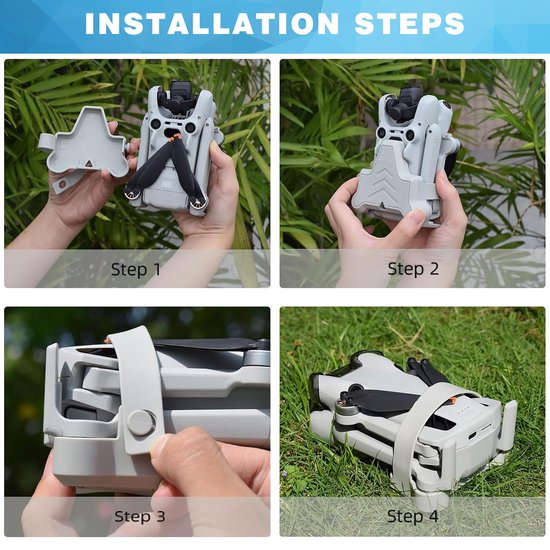 INSTALLATION STEPS

Step 1

Step 2

Step 3

Step 4