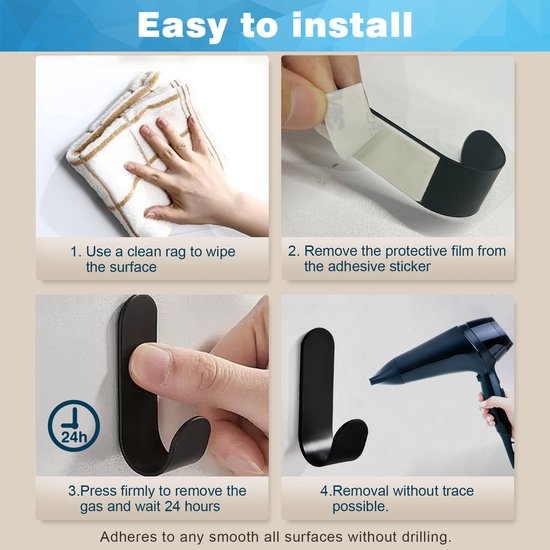 Easy to install

1. Use a clean rag to wipe the surface

2. Remove the protective film from the adhesive sticker

24h

3.Press firmly to remove the gas and wait 24 hours

4.Removal without trace possible.

Adheres to any smooth all surfaces without drilling.