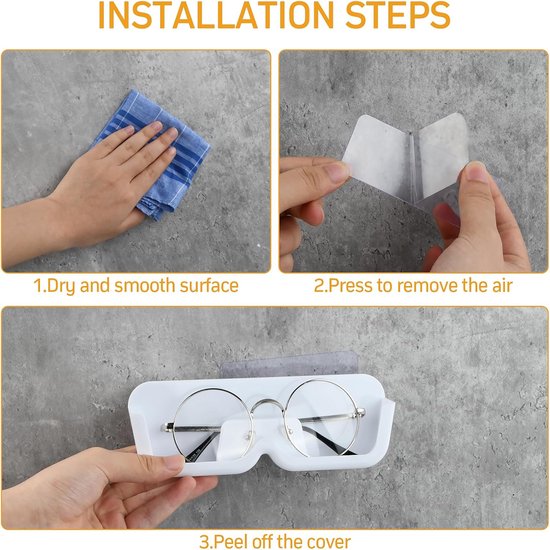 INSTALLATION STEPS

1.Dry and smooth surface

2.Press to remove the air

3.Peel off the cover