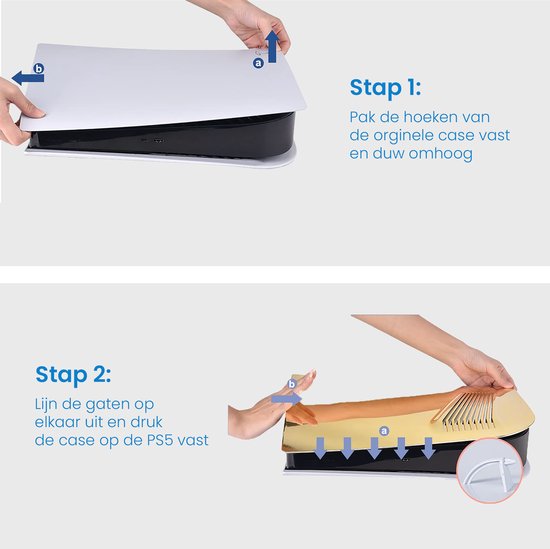 b

a

Stap 1:

Pak de hoeken van de orginele case vast en duw omhoog

Stap 2:

Lijn de gaten op elkaar uit en druk de case op de PS5 vast

b

a