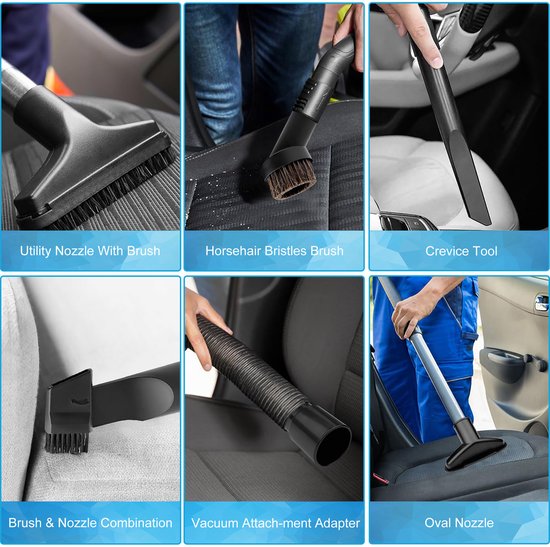 Utility Nozzle With Brush

Horsehair Bristles Brush

Crevice Tool

Brush & Nozzle Combination

Vacuum Attach-ment Adapter

Oval Nozzle