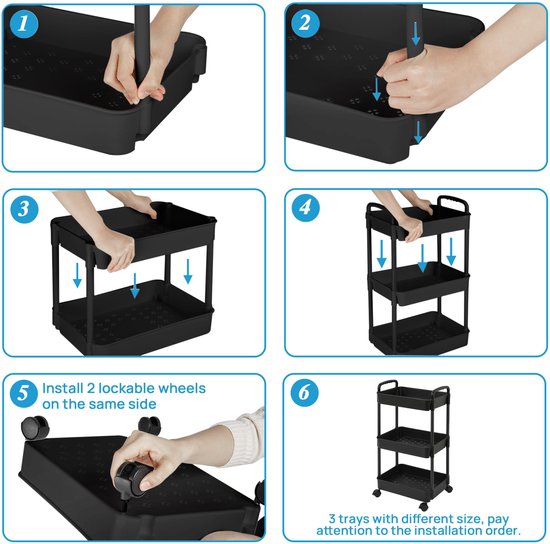 1

2

3

4

5 Install 2 lockable wheels on the same side

6

3 trays with different size, pay attention to the installation order.