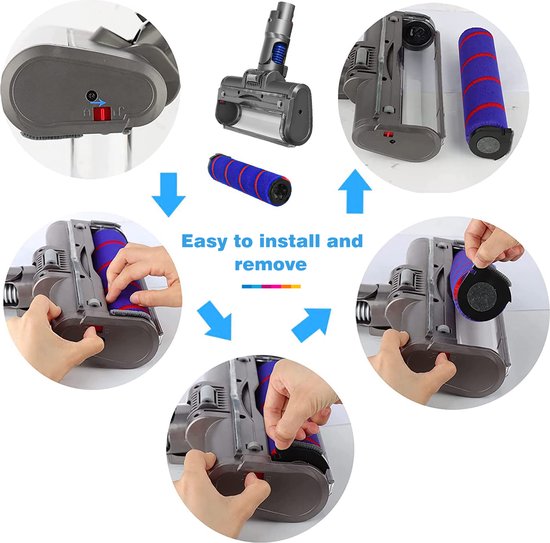 Easy to install and remove