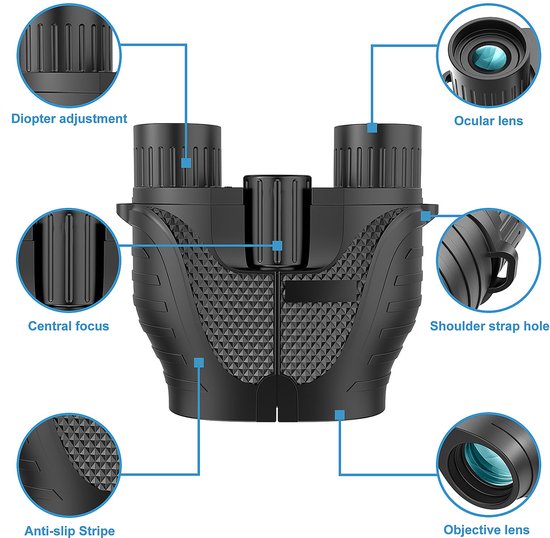 Diopter adjustment

Ocular lens

Central focus

Shoulder strap hole

Anti-slip Stripe

Objective lens