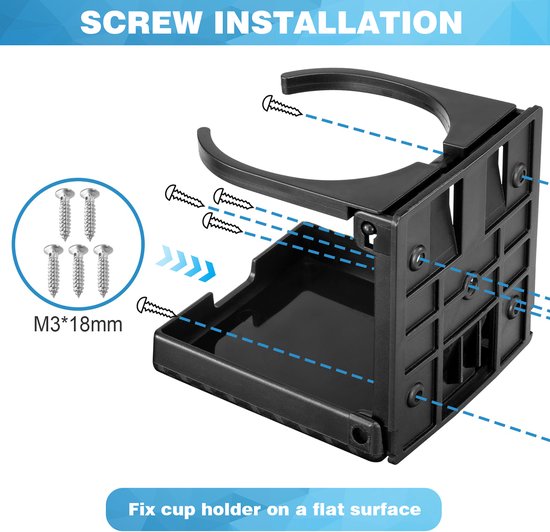 SCREW INSTALLATION

M3*18mm

Fix cup holder on a flat surface