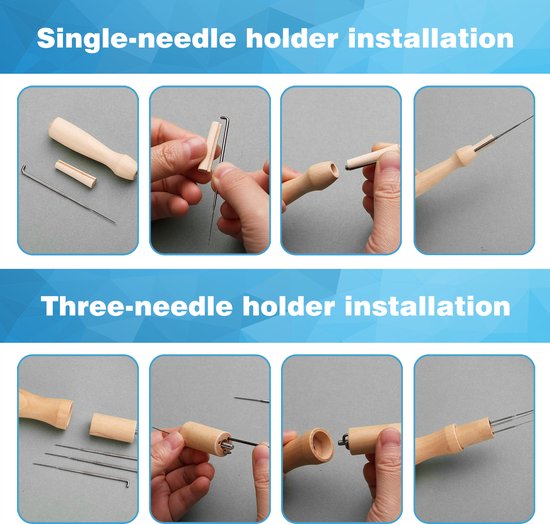 Single-needle holder installation

Three-needle holder installation