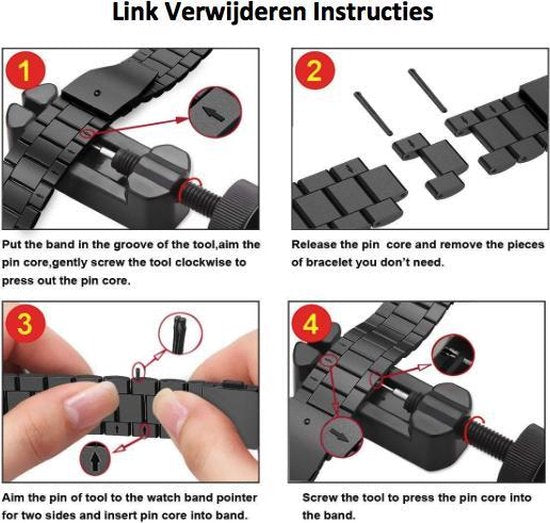 Link Verwijderen Instructies

1

Put the band in the groove of the tool,aim the pin core,gently screw the tool clockwise to press out the pin core.

2

Release the pin core and remove the pieces of bracelet you don't need.

3

Aim the pin of tool to the watch band pointer for two sides and insert pin core into band.

4

Screw the tool to press the pin core into the band.