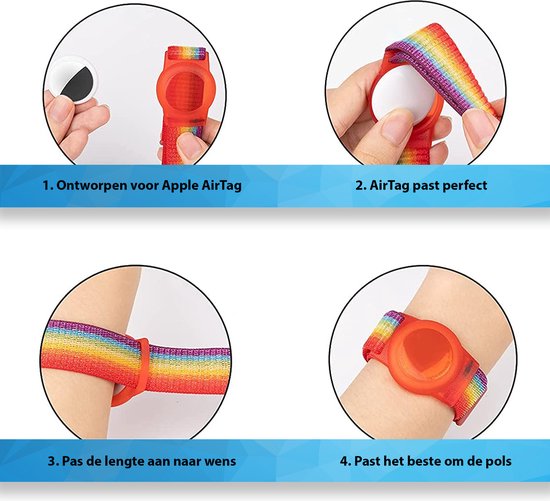 1. Ontworpen voor Apple AirTag

2. AirTag past perfect

3. Pas de lengte aan naar wens

4. Past het beste om de pols