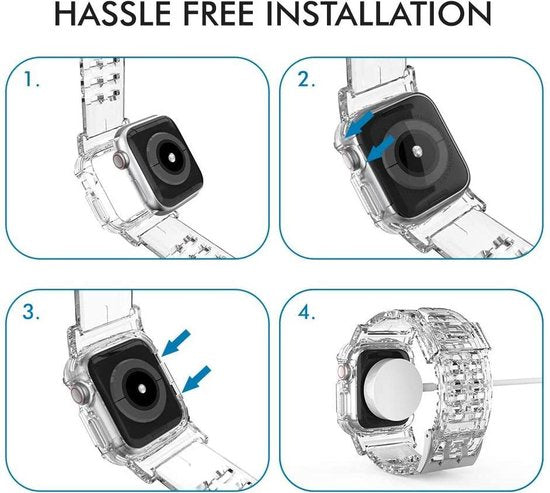 HASSLE FREE INSTALLATION

1.

2.

3.

4.