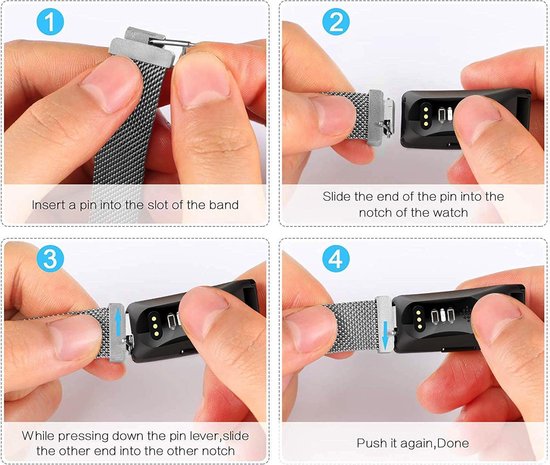 1

Insert a pin into the slot of the band

2

Slide the end of the pin into the notch of the watch

3

While pressing down the pin lever,slide the other end into the other notch

4

Push it again,Done