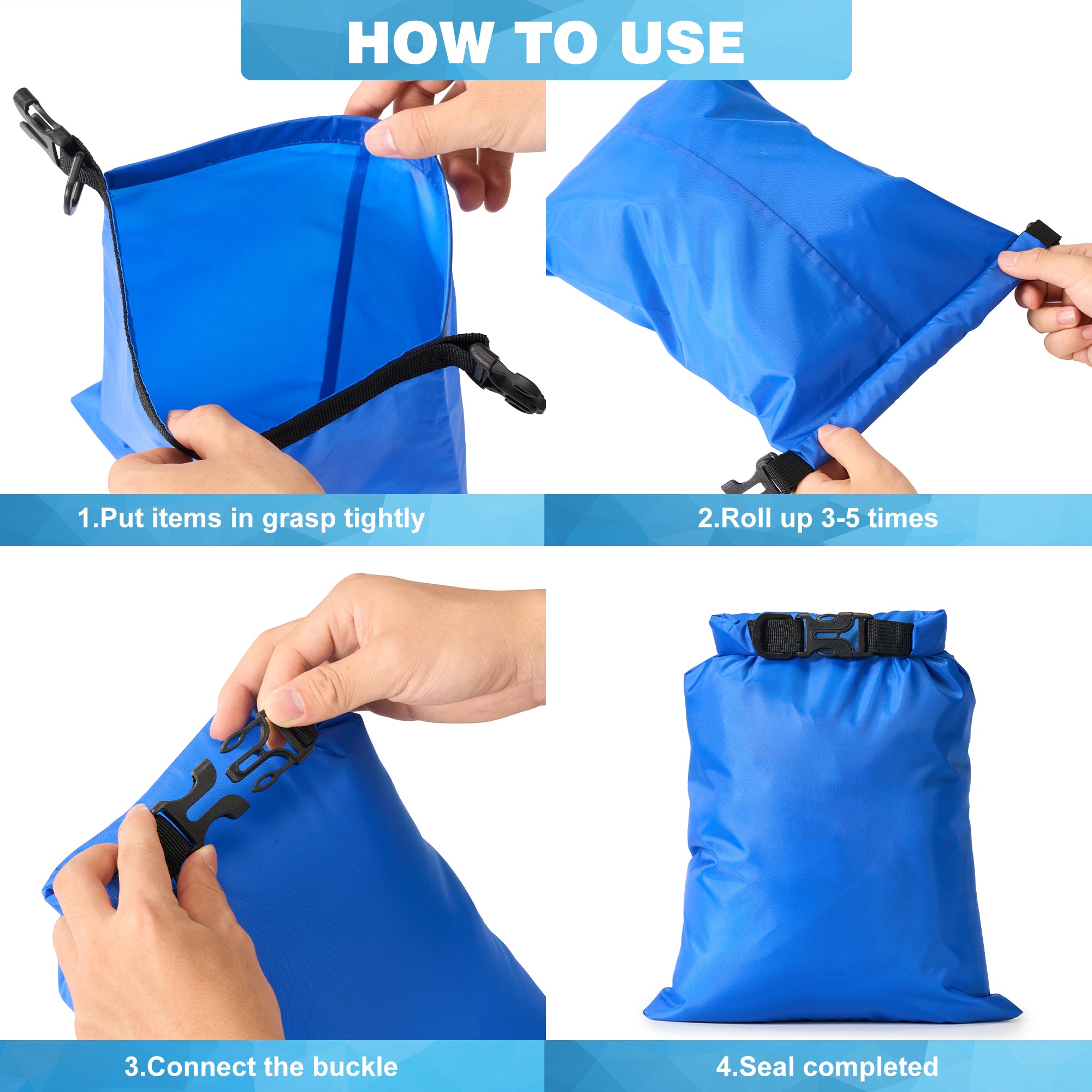 HOW TO USE

1.Put items in grasp tightly

2.Roll up 3-5 times

3.Connect the buckle

4.Seal completed