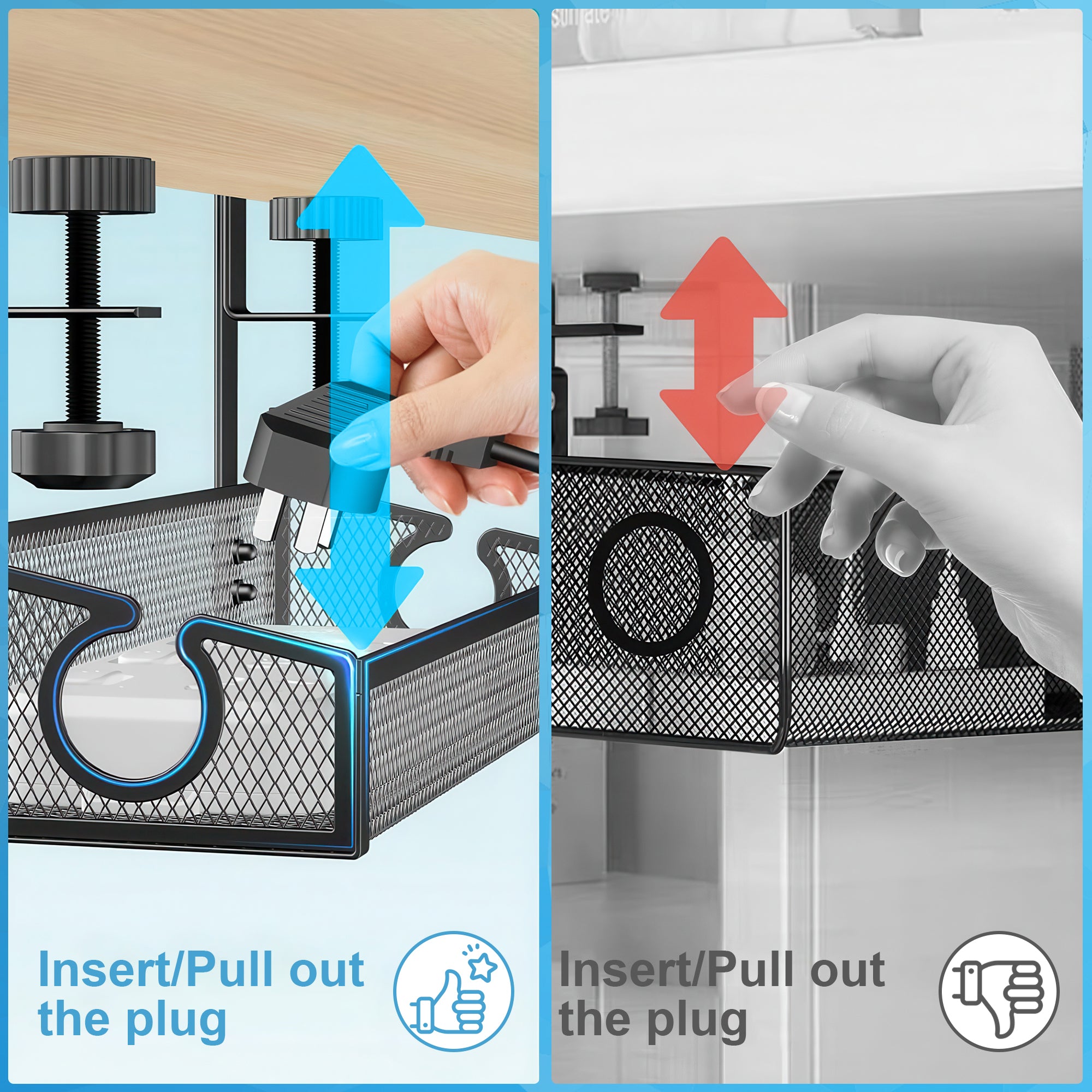 Insert/Pull out the plug

Insert/Pull out the plug