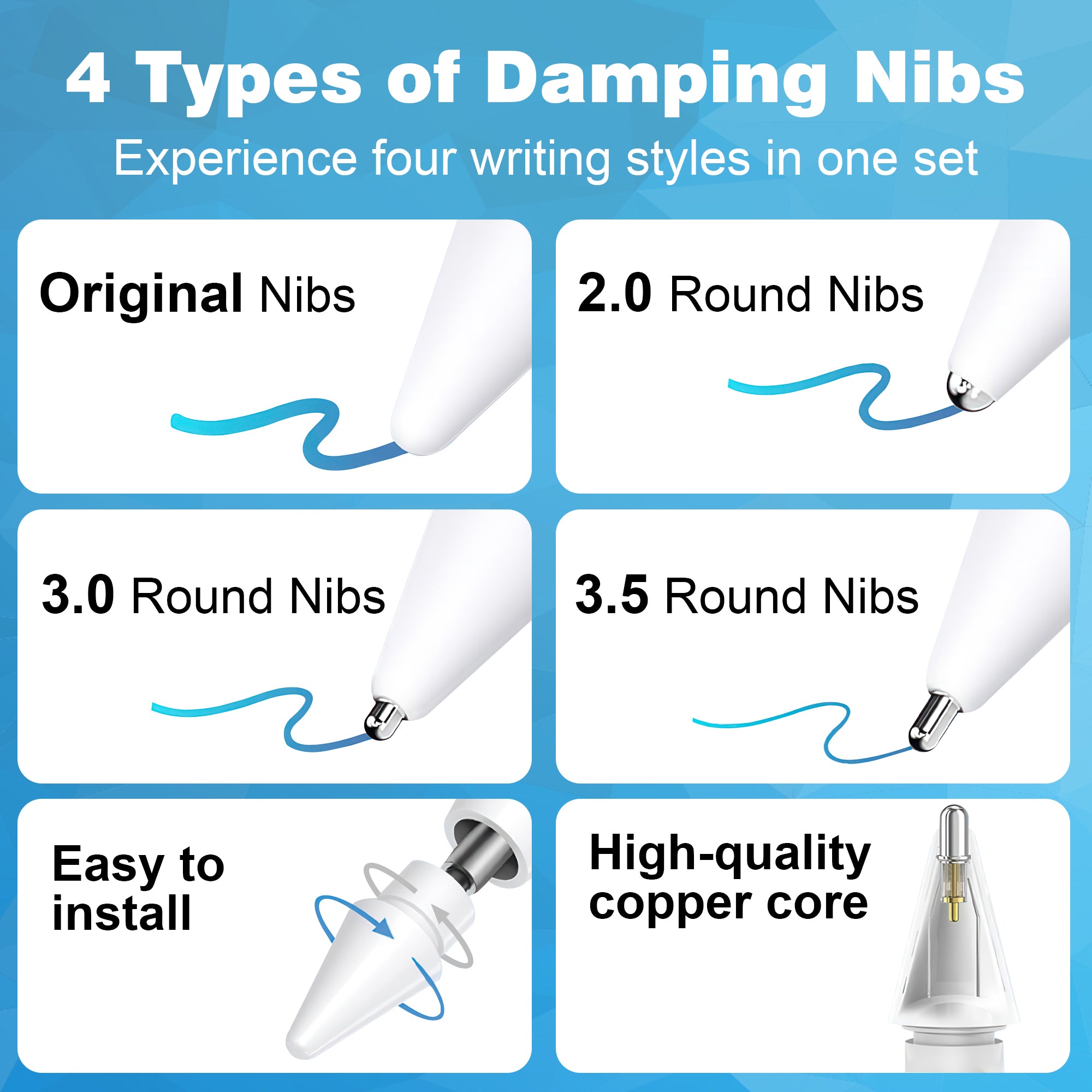 4 Types of Damping Nibs

Experience four writing styles in one set

Original Nibs

2.0 Round Nibs

3.0 Round Nibs

3.5 Round Nibs

Easy to install

High-quality copper core