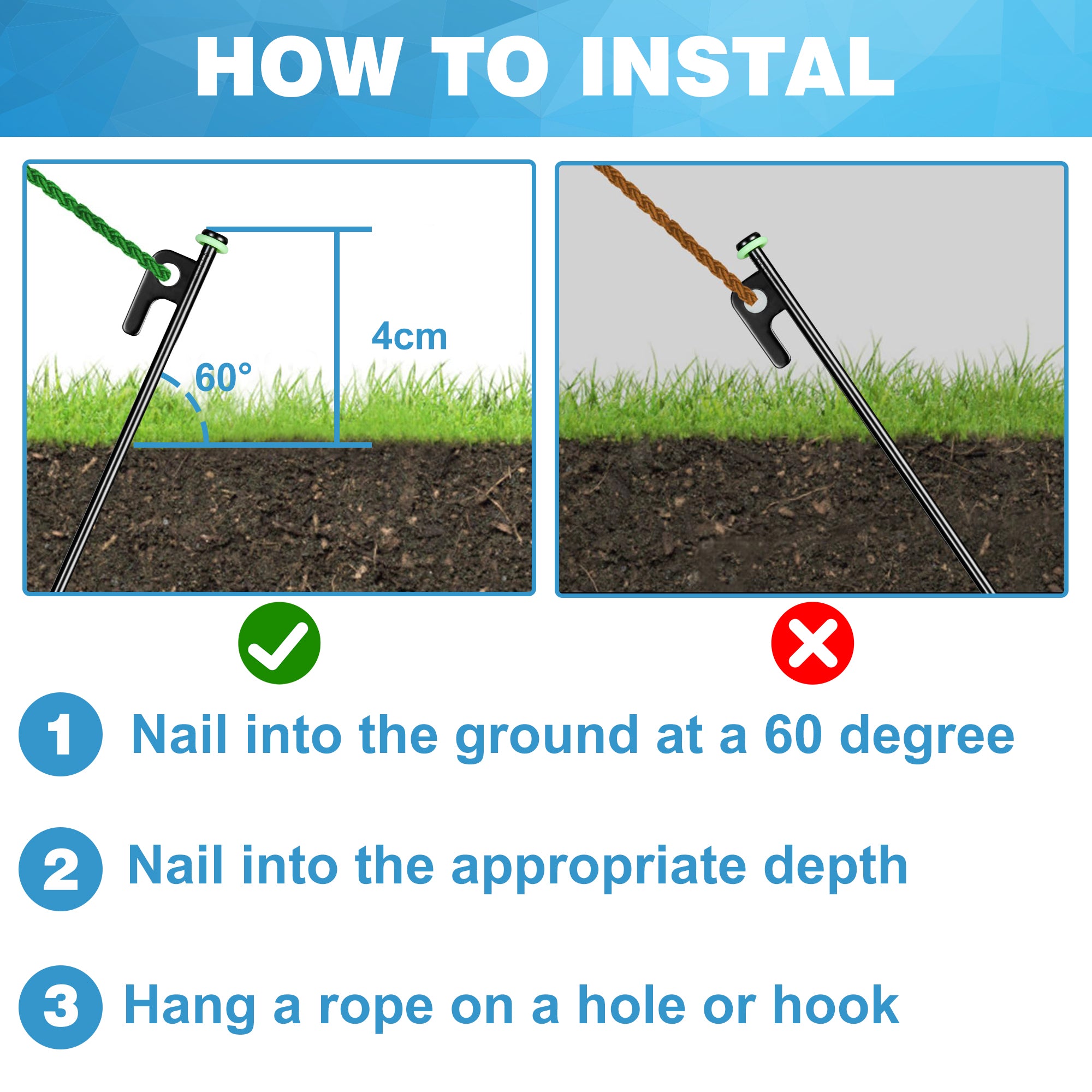 HOW TO INSTAL

4cm

60°

1 Nail into the ground at a 60 degree

2 Nail into the appropriate depth

3 Hang a rope on a hole or hook