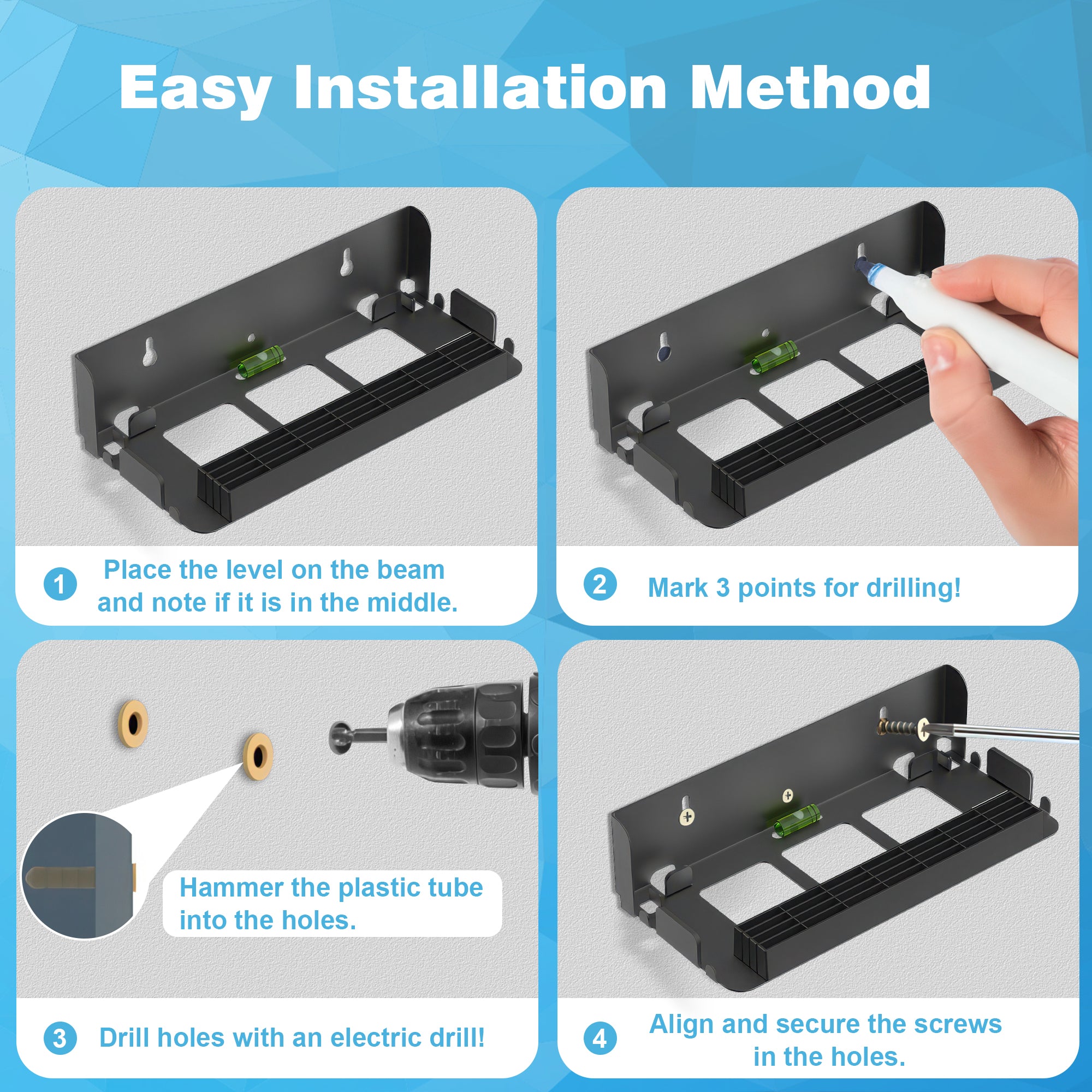 Easy Installation Method

1 Place the level on the beam and note if it is in the middle.

2 Mark 3 points for drilling!

Hammer the plastic tube into the holes.

3 Drill holes with an electric drill!

4 Align and secure the screws in the holes.