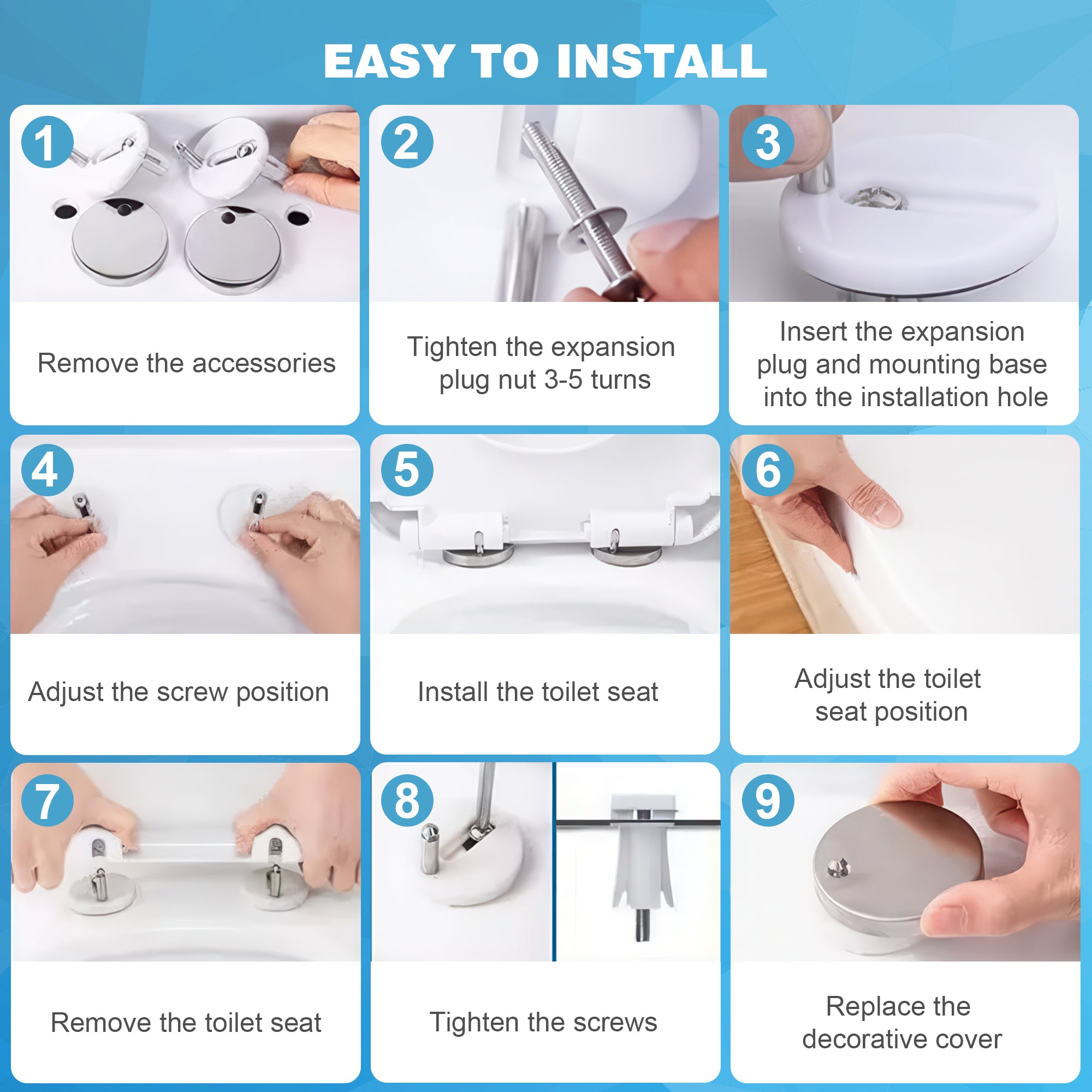 EASY TO INSTALL

1

Remove the accessories

2

Tighten the expansion plug nut 3-5 turns

3

Insert the expansion plug and mounting base into the installation hole

4

Adjust the screw position

5

Install the toilet seat

6

Adjust the toilet seat position

7

Remove the toilet seat

8

Tighten the screws

9

Replace the decorative cover