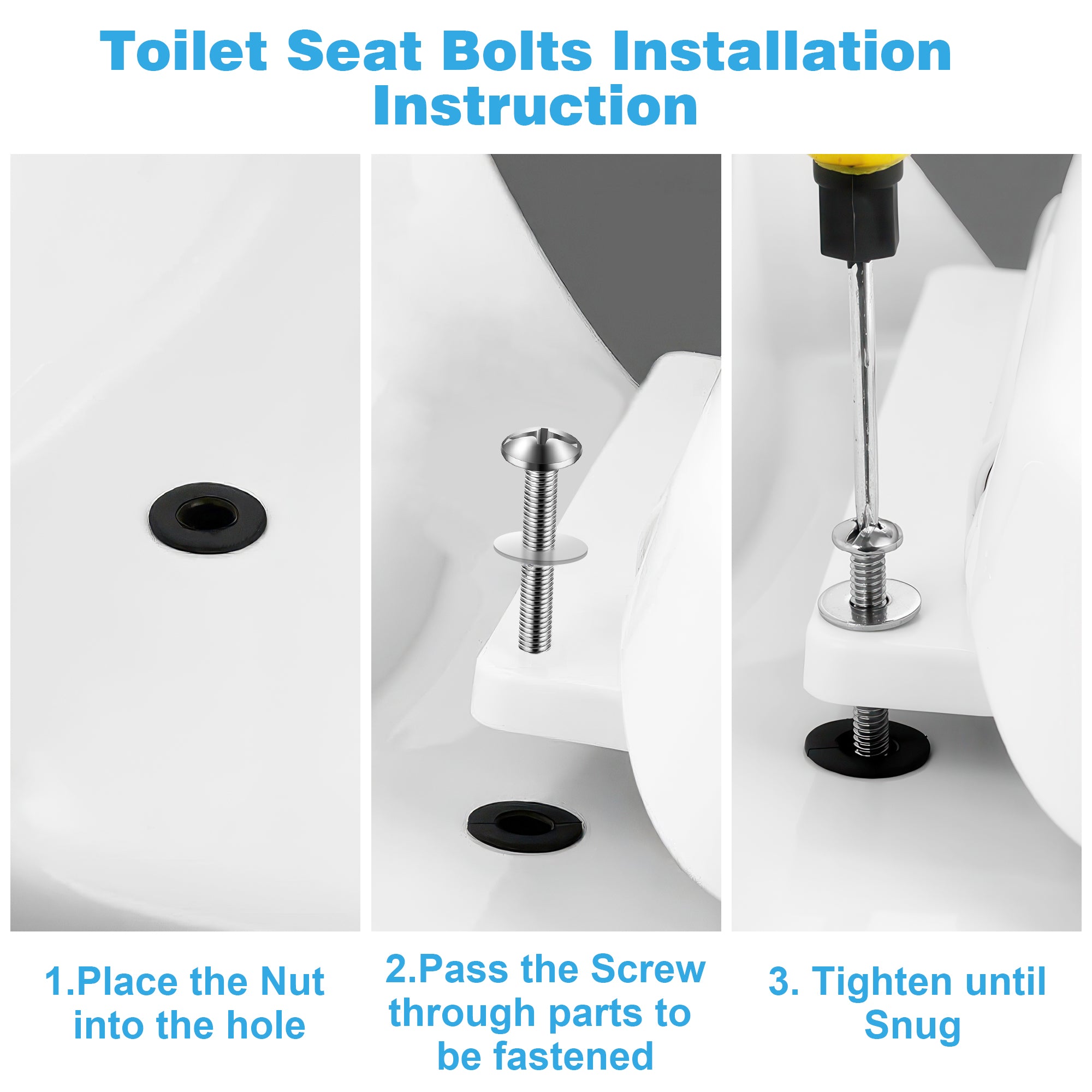 Toilet Seat Bolts Installation Instruction

1.Place the Nut into the hole

2.Pass the Screw through parts to be fastened

3. Tighten until Snug