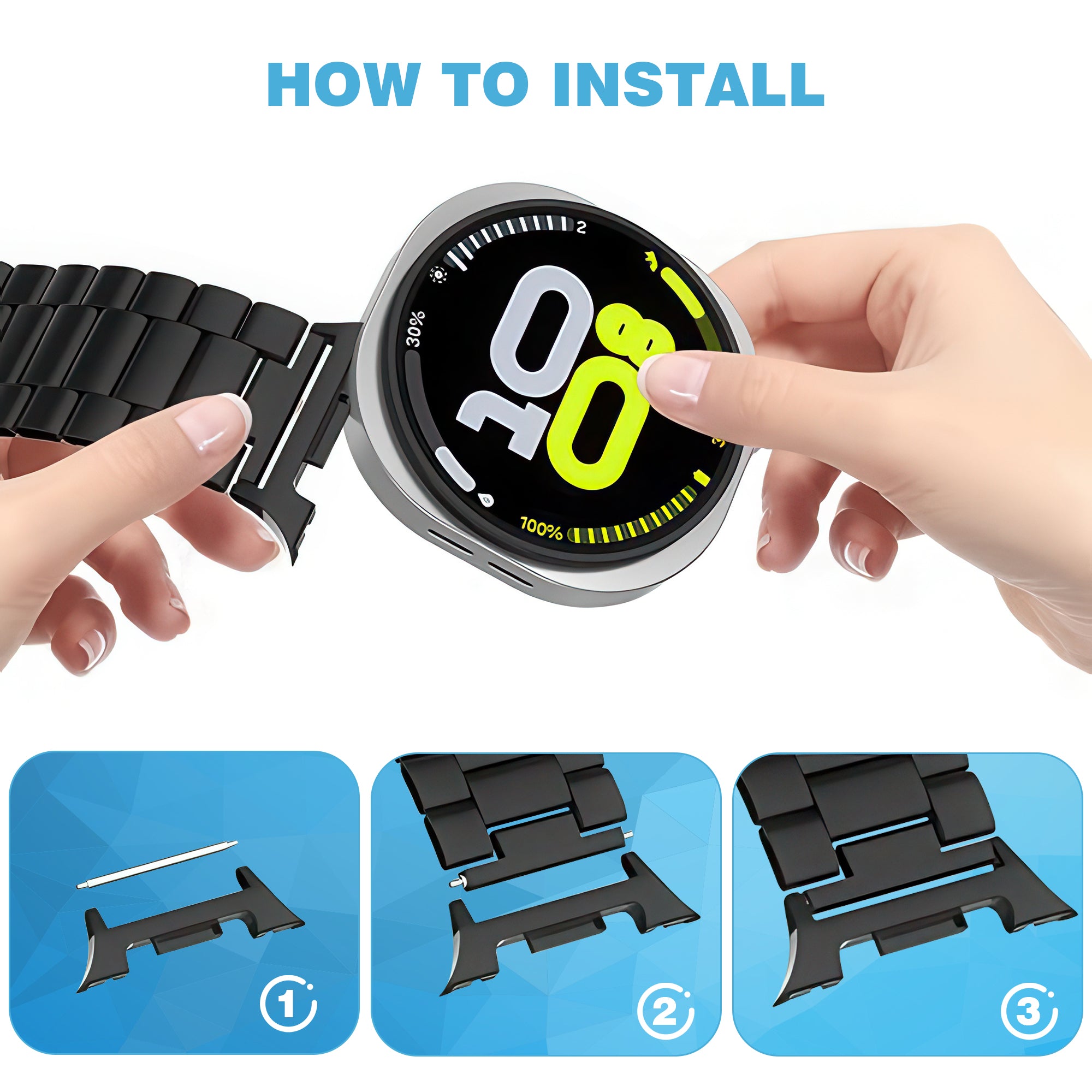 HOW TO INSTALL

2

30%

10

08

100%

1

2

3