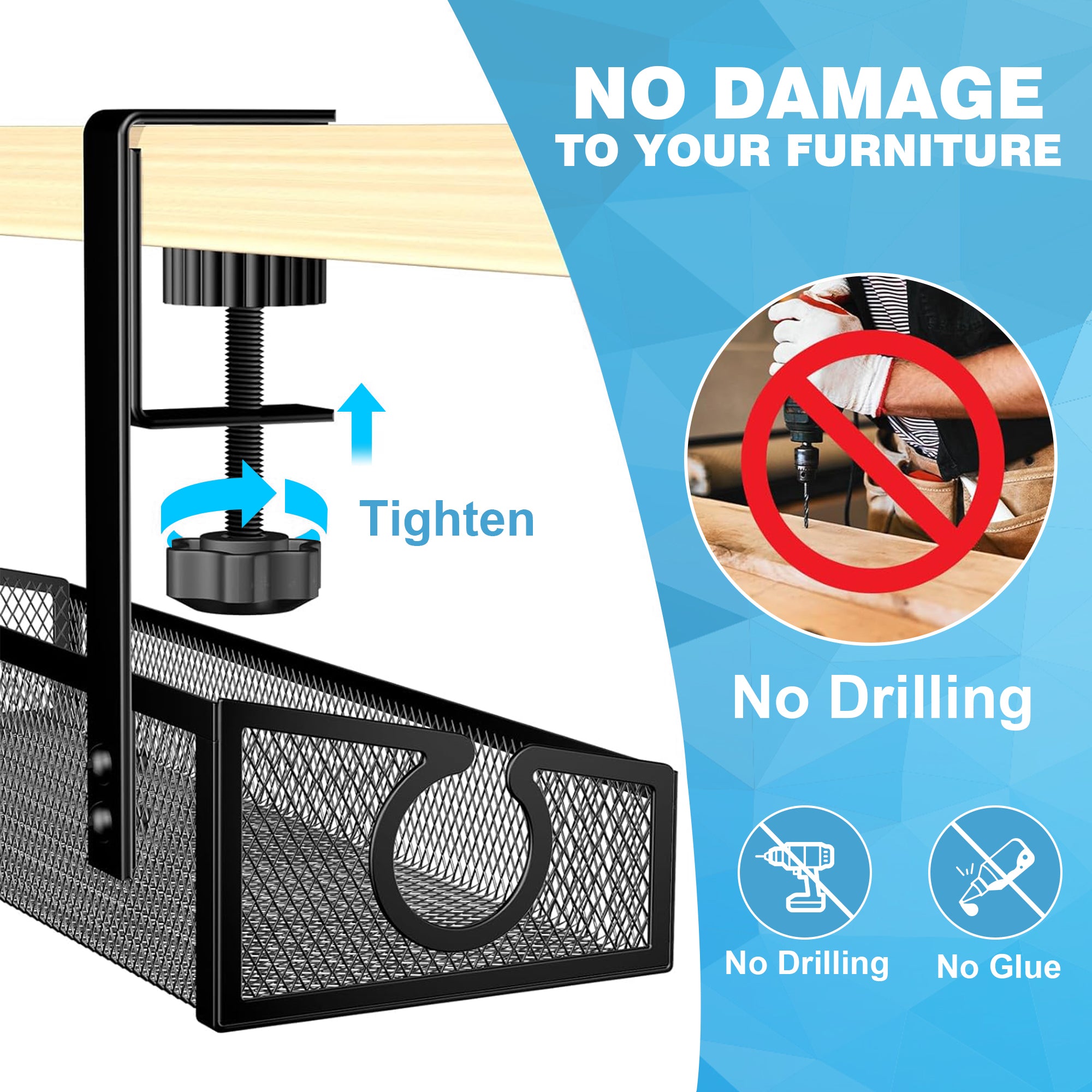 NO DAMAGE
TO YOUR FURNITURE

Tighten

No Drilling

No Drilling

No Glue