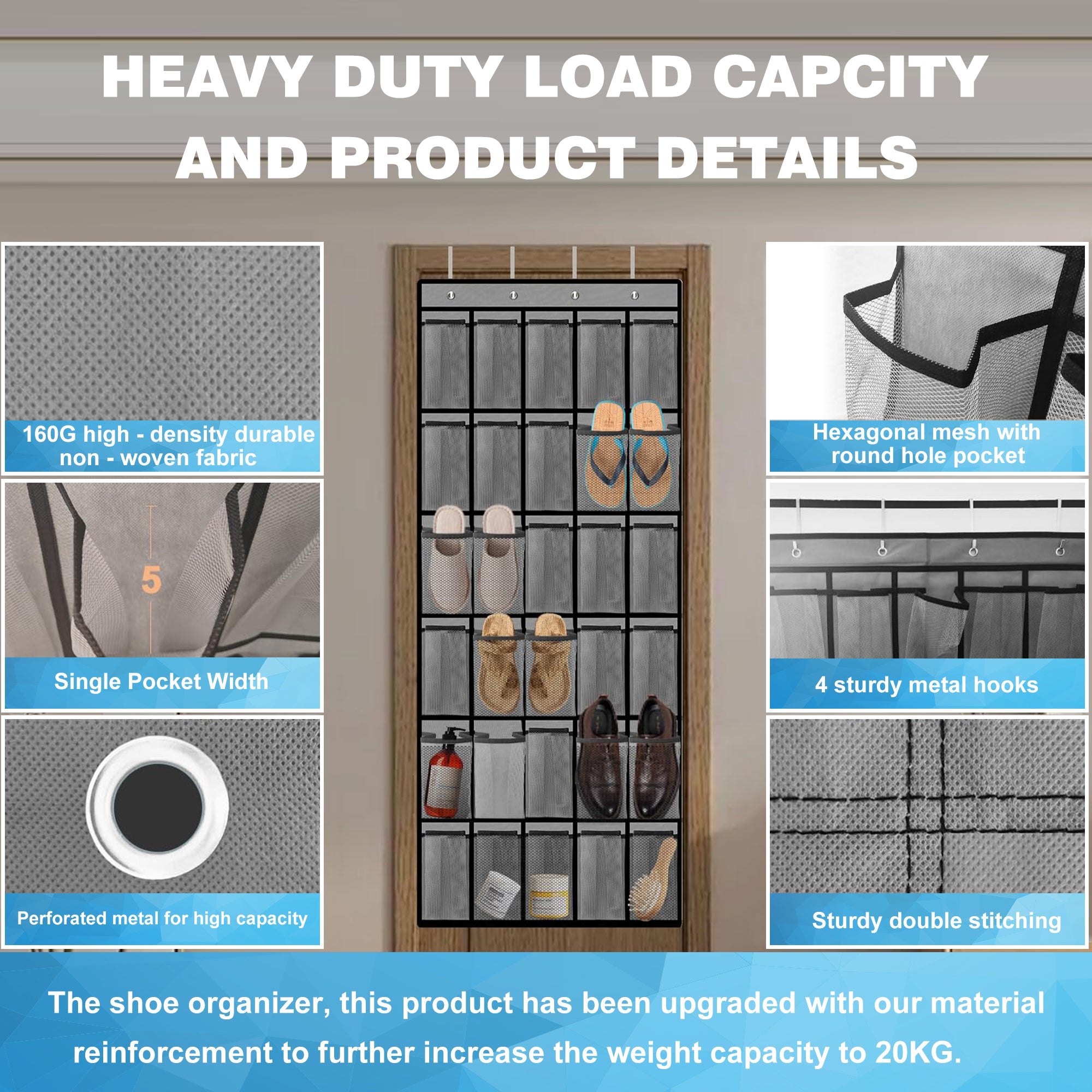 HEAVY DUTY LOAD CAPCITY AND PRODUCT DETAILS

160G high - density durable non - woven fabric

5

Single Pocket Width

Perforated metal for high capacity

Hexagonal mesh with round hole pocket

4 sturdy metal hooks

Sturdy double stitching

The shoe organizer, this product has been upgraded with our material reinforcement to further increase the weight capacity to 20KG.