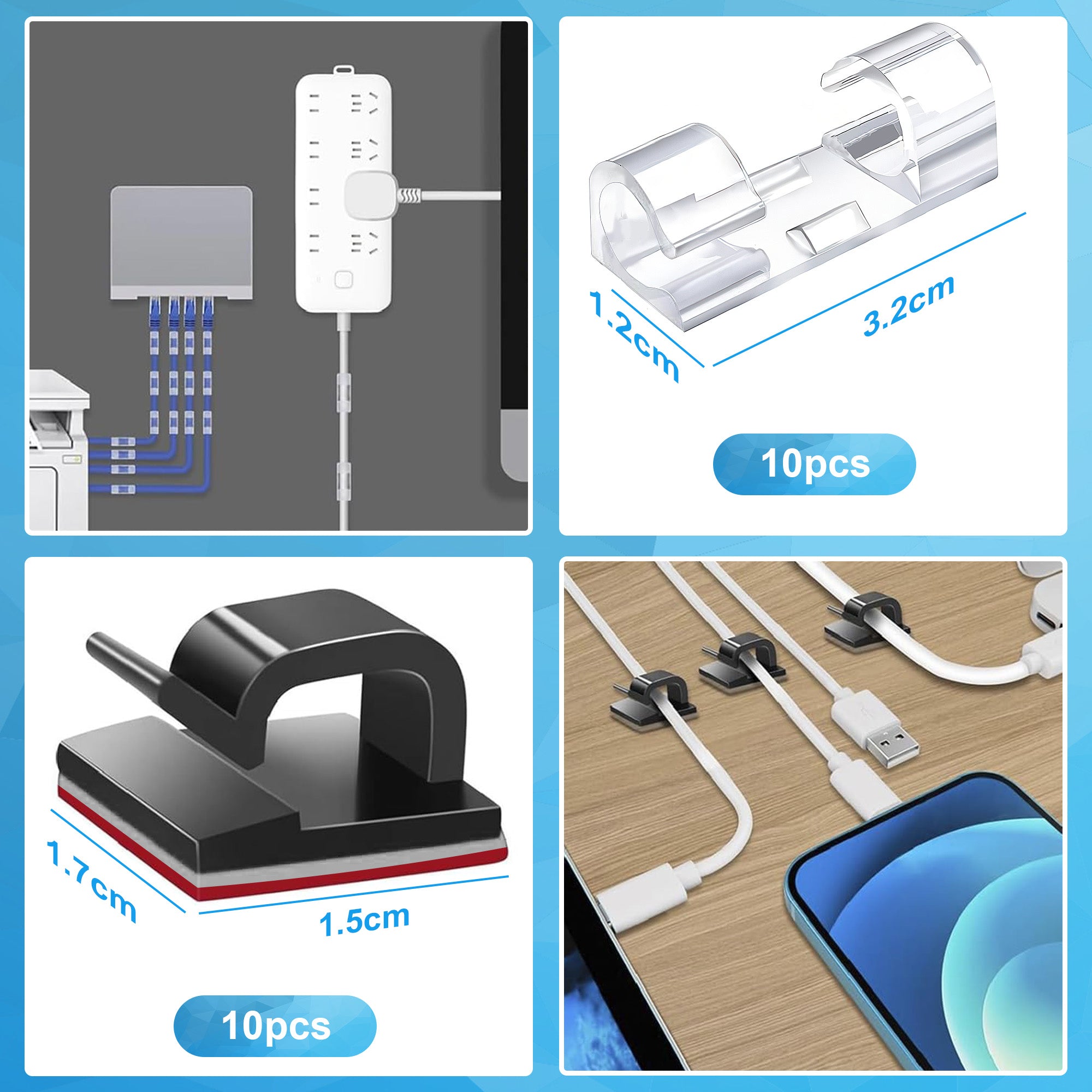 1.2cm

3.2cm

10pcs

1.7cm

1.5cm

10pcs