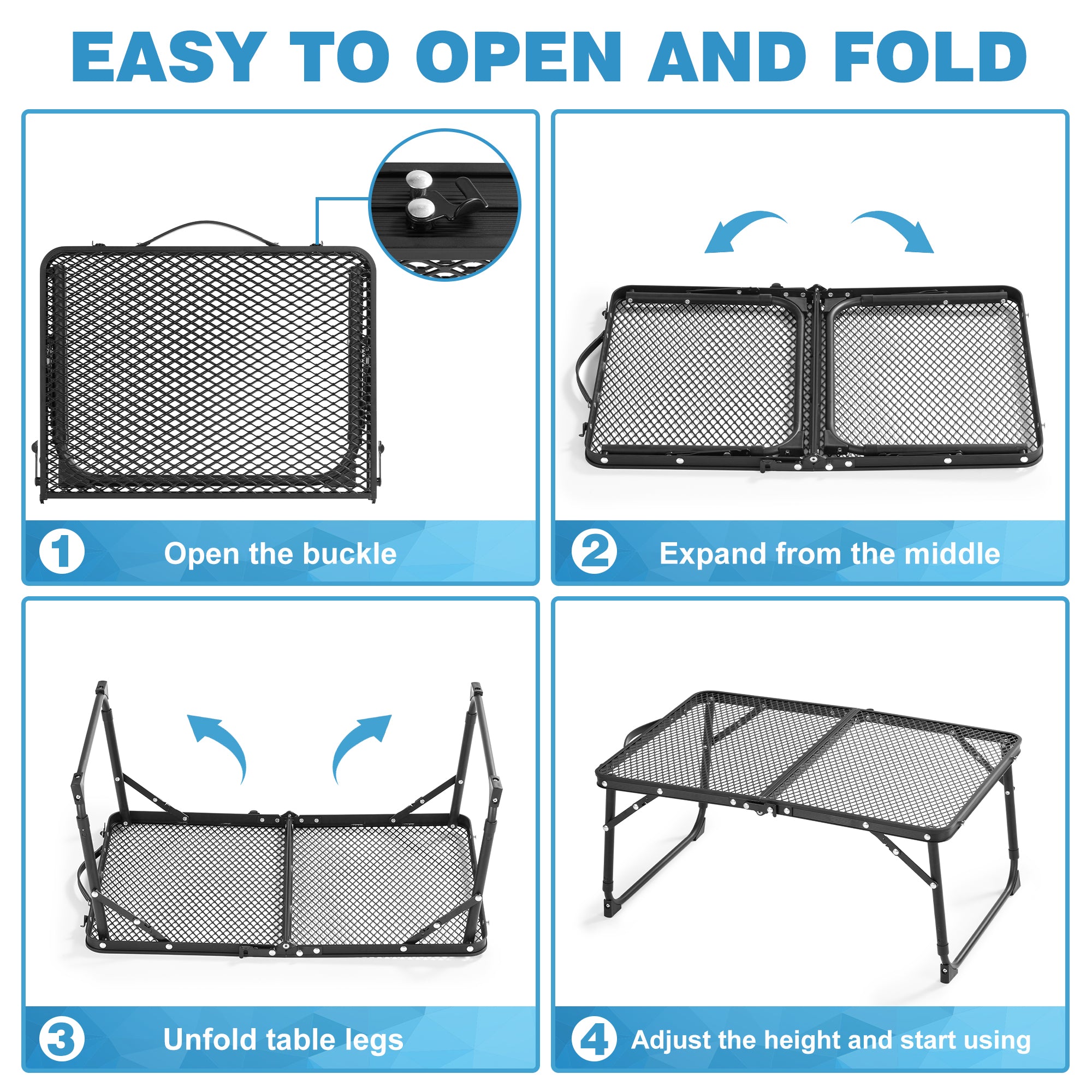 EASY TO OPEN AND FOLD

1 Open the buckle

2 Expand from the middle

3 Unfold table legs

4 Adjust the height and start using