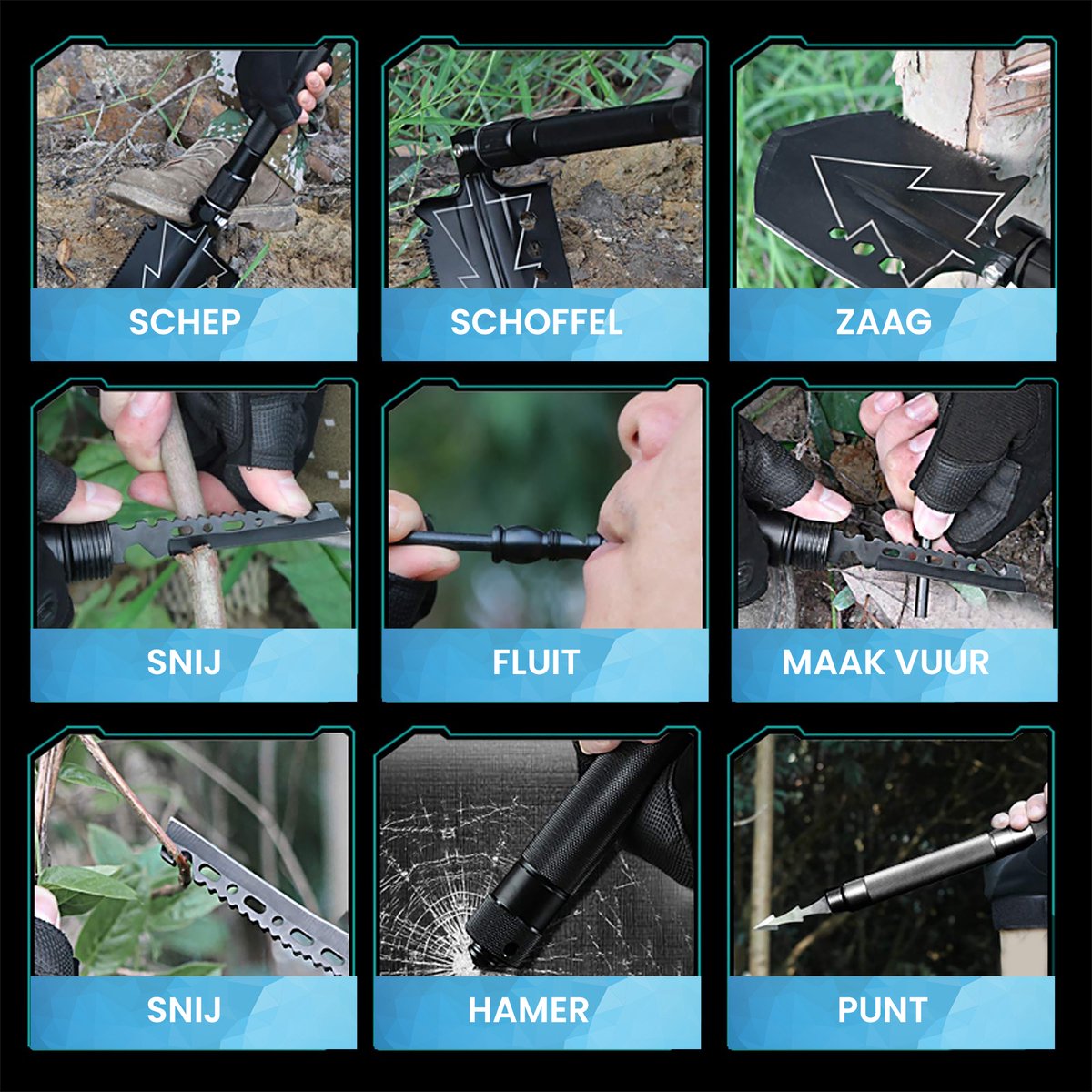 SCHEP
SCHOFFEL
ZAAG
SNIJ
FLUIT
MAAK VUUR
SNIJ
HAMER
PUNT