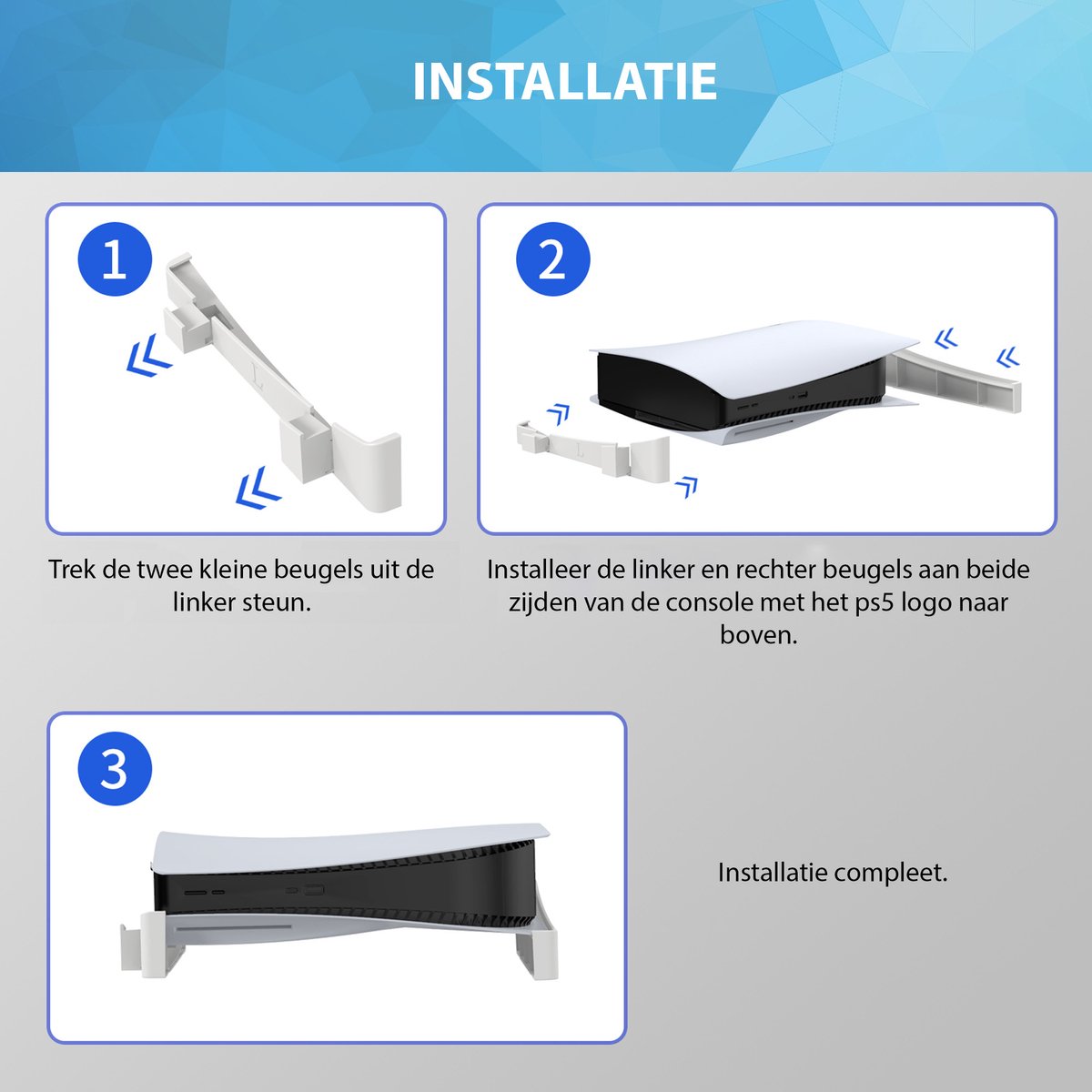 INSTALLATIE

1

Trek de twee kleine beugels uit de linker steun.

2

Installeer de linker en rechter beugels aan beide zijden van de console met het ps5 logo naar boven.

3

Installatie compleet.