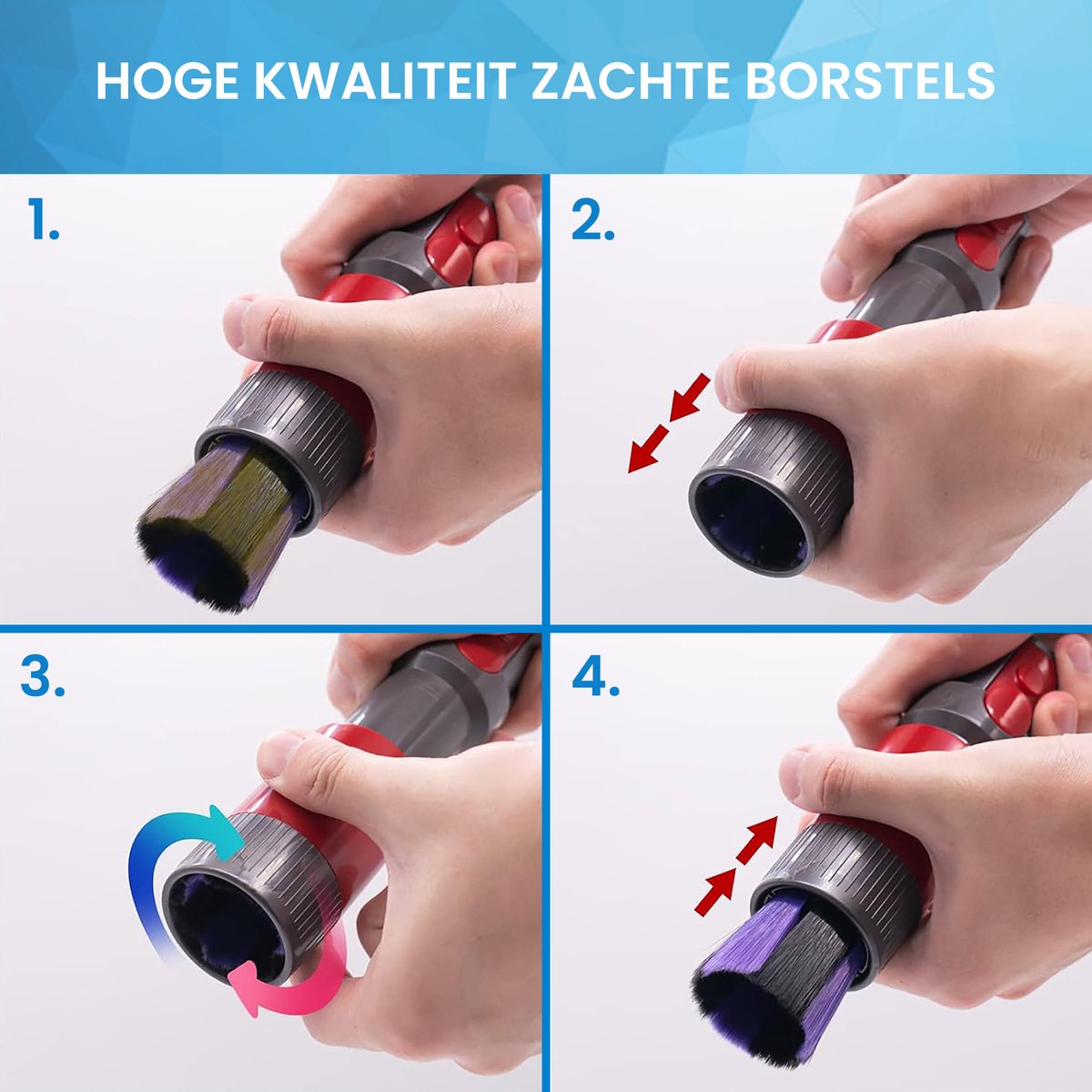 HOGE KWALITEIT ZACHTE BORSTELS

1.

2.

3.

4.