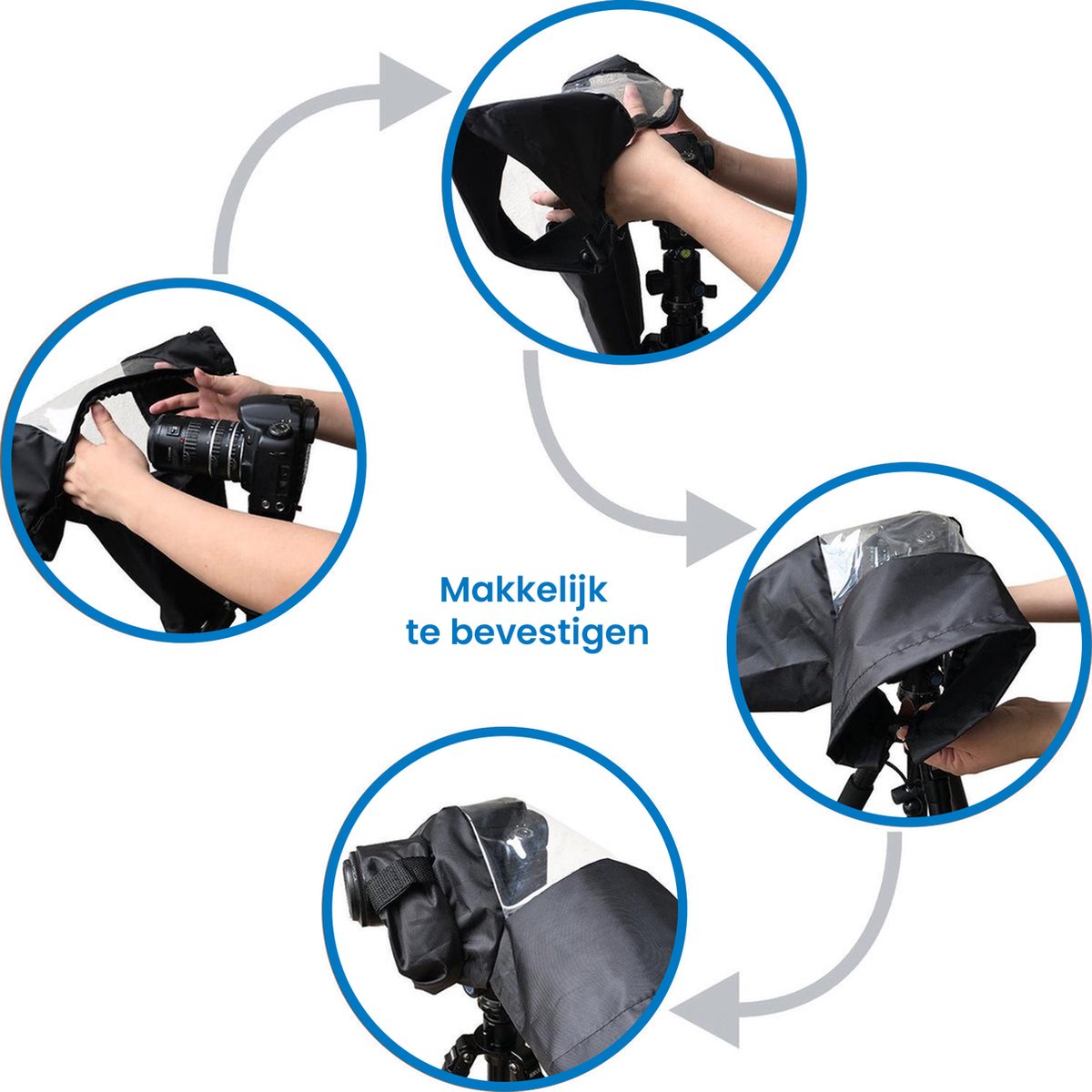 Makkelijk
te bevestigen