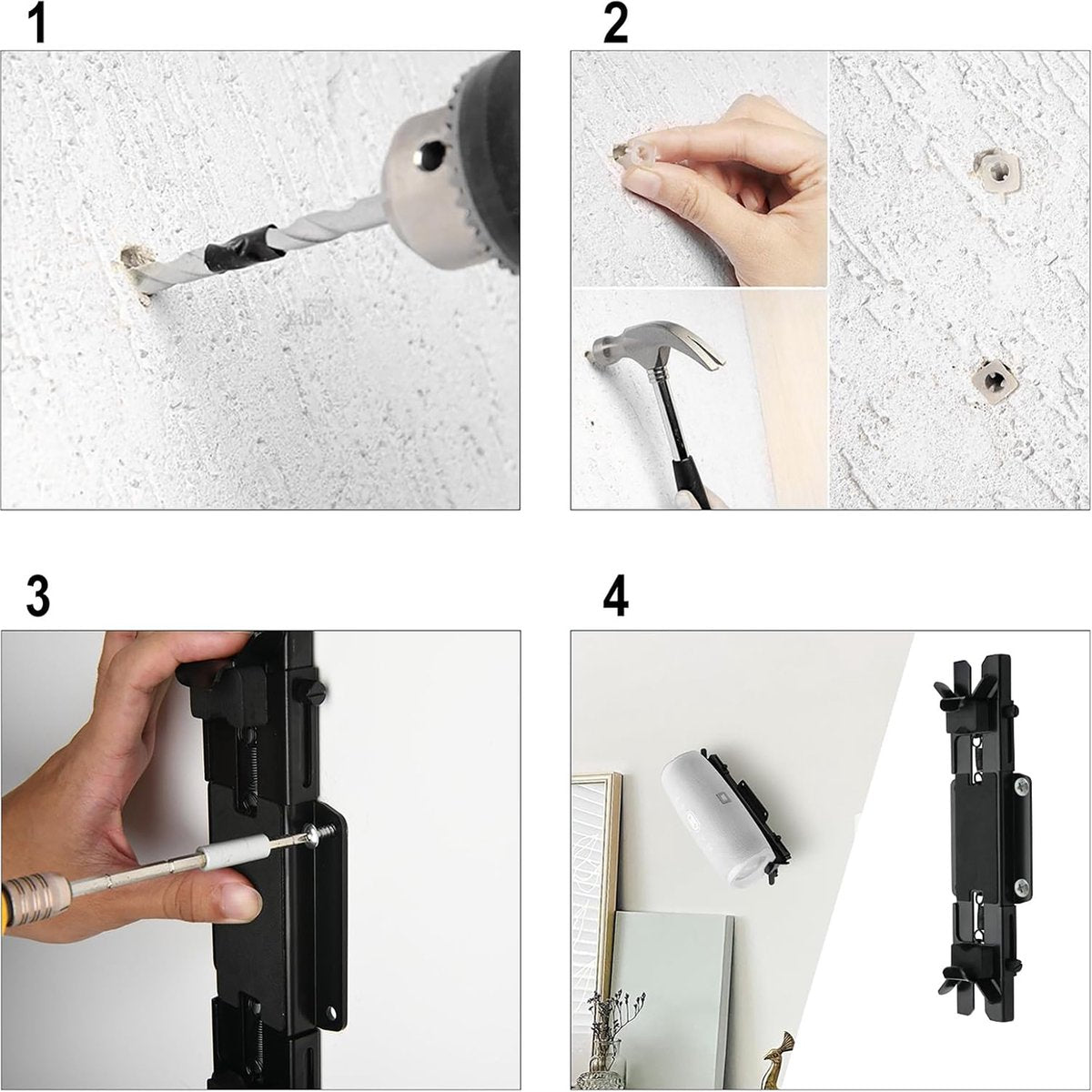 1

2

3

4