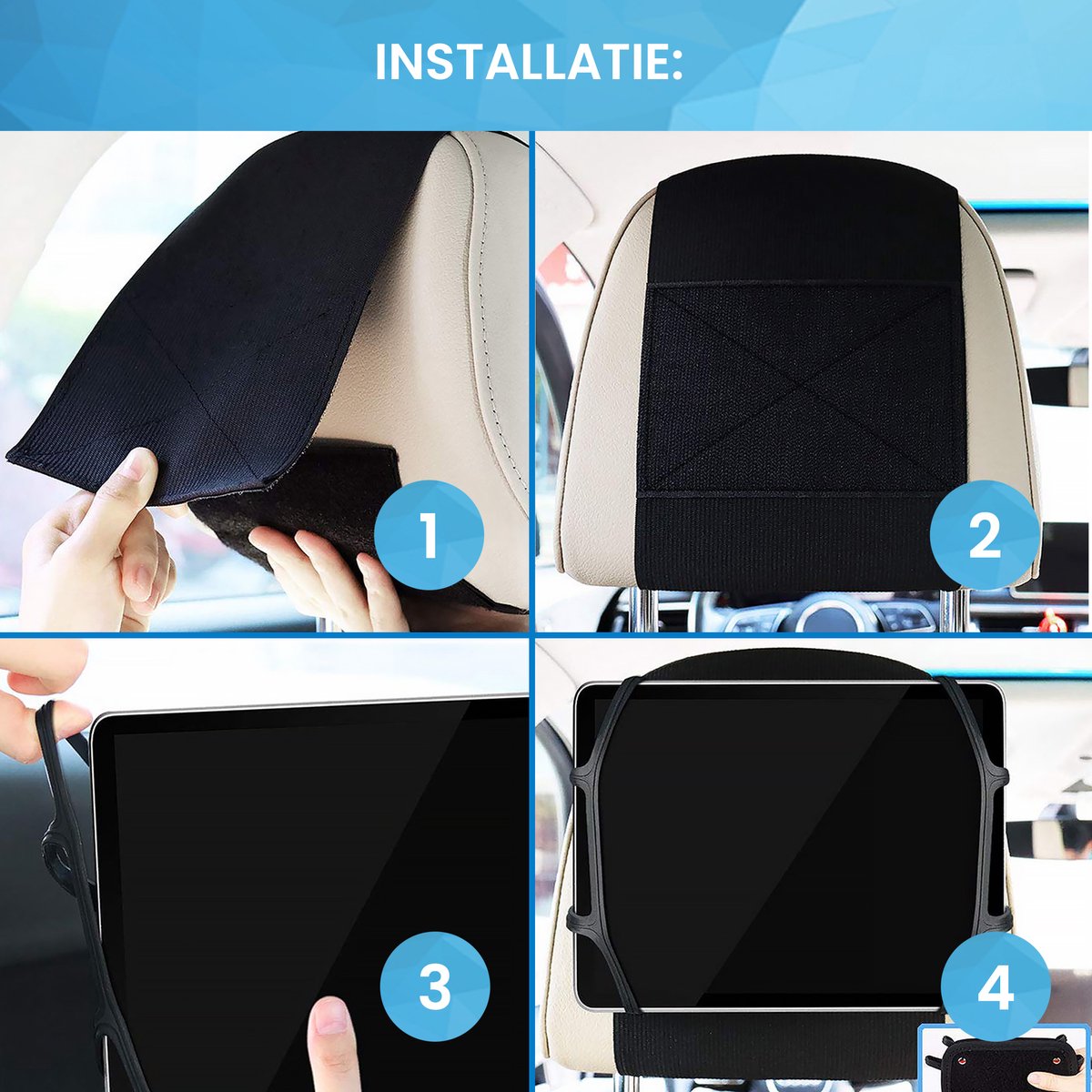 INSTALLATIE:

1

2

3

4