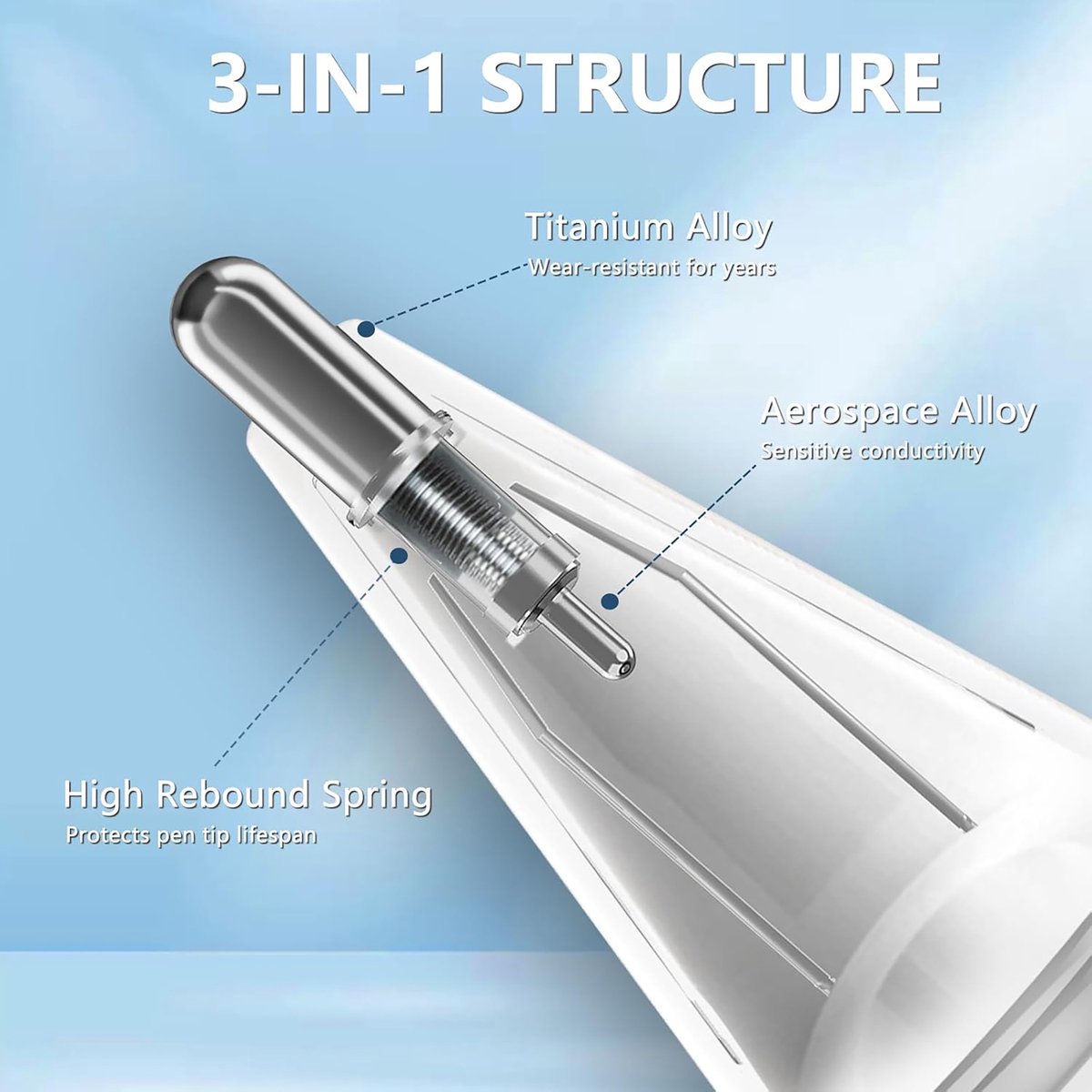 3-IN-1 STRUCTURE

Titanium Alloy
Wear-resistant for years

Aerospace Alloy
Sensitive conductivity

High Rebound Spring
Protects pen tip lifespan