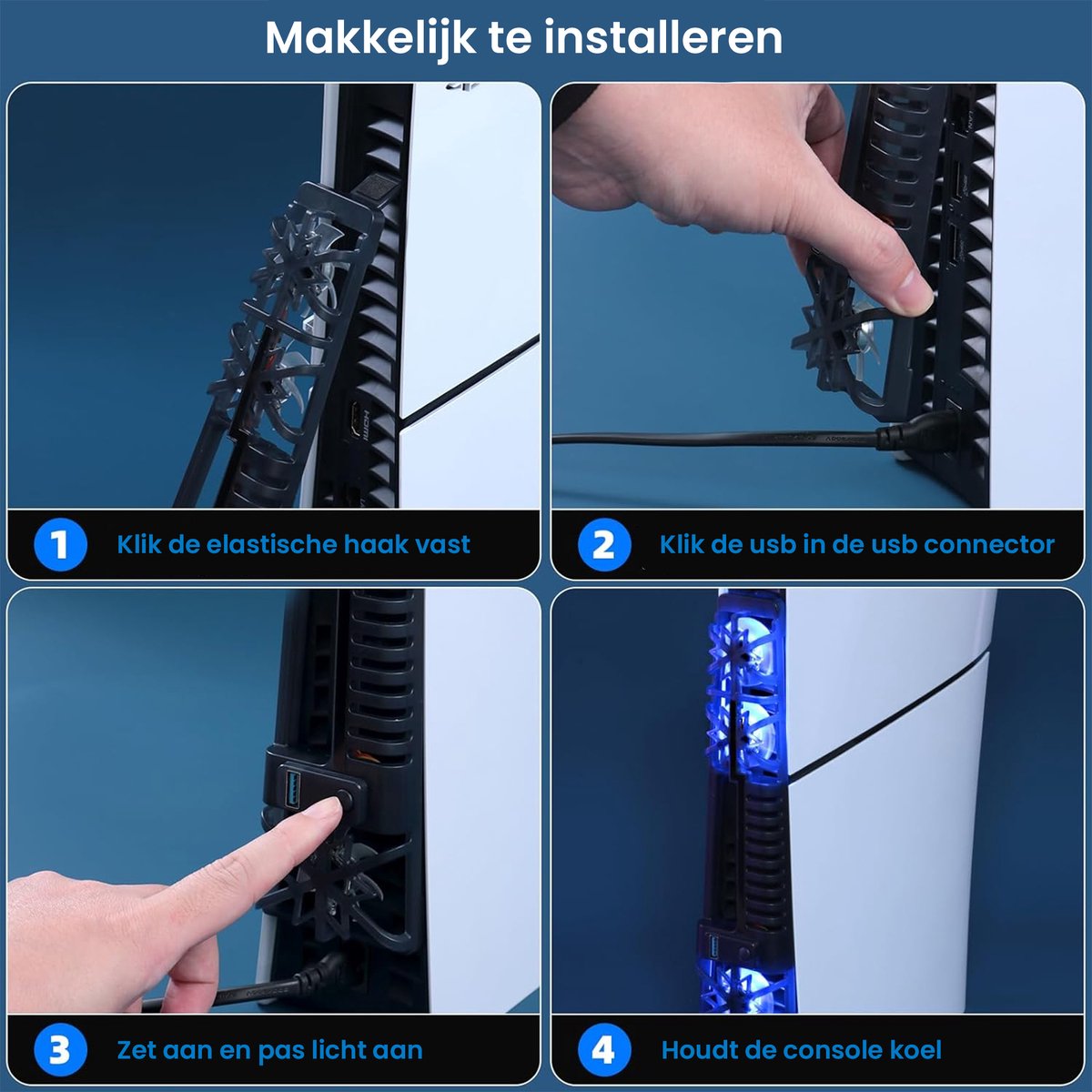 Makkelijk te installeren

1 Klik de elastische haak vast

2 Klik de usb in de usb connector

3 Zet aan en pas licht aan

4 Houdt de console koel